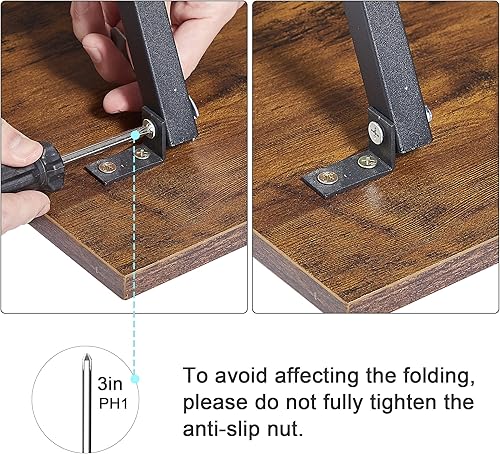 3in
PH1

To avoid affecting the folding, please do not fully tighten the anti-slip nut.