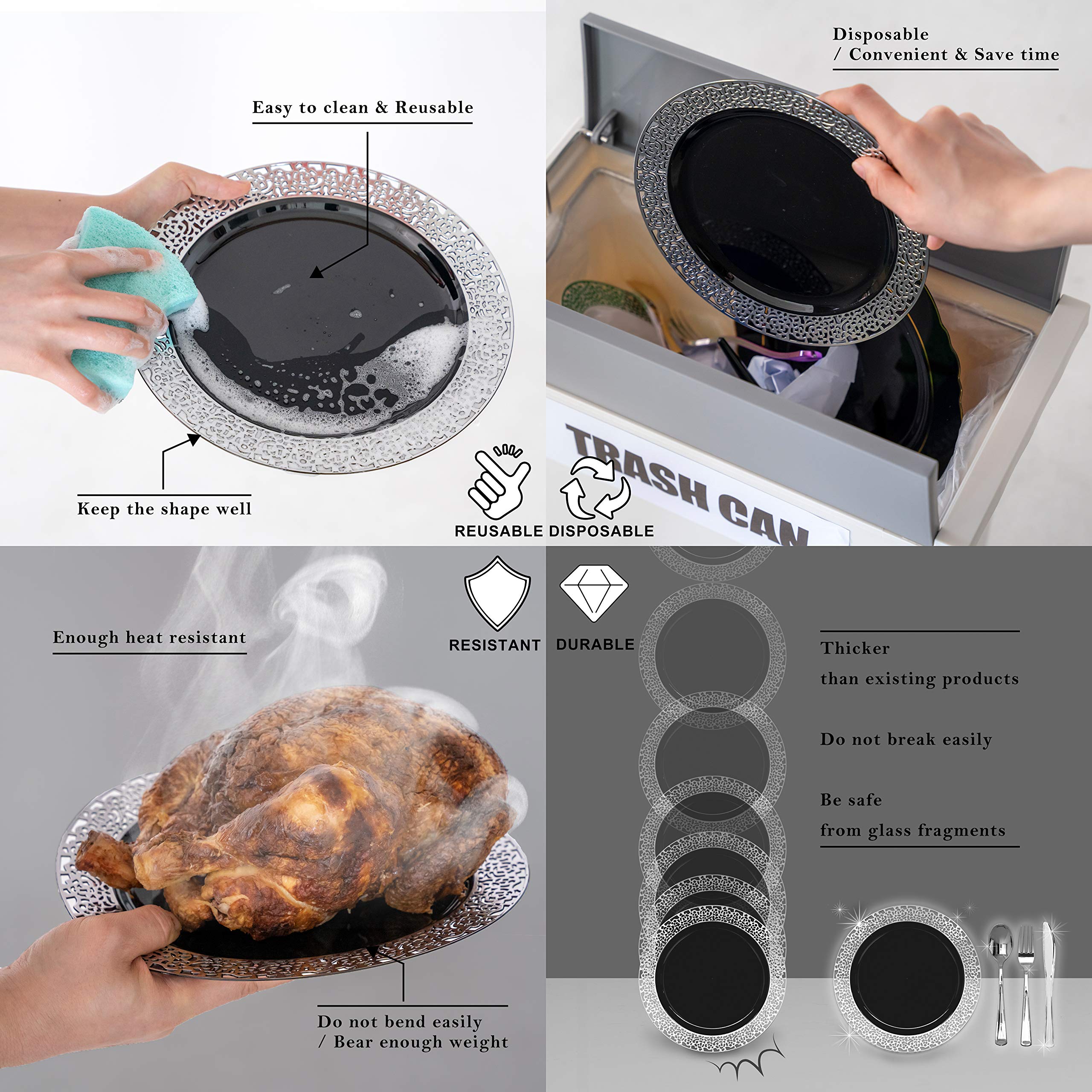 Easy to clean & Reusable

Keep the shape well

Disposable
/ Convenient & Save time

TRASH CAN

REUSABLE DISPOSABLE

RESISTANT DURABLE

Enough heat resistant

Do not bend easily
/ Bear enough weight

Thicker
than existing products

Do not break easily

Be safe
from glass fragments