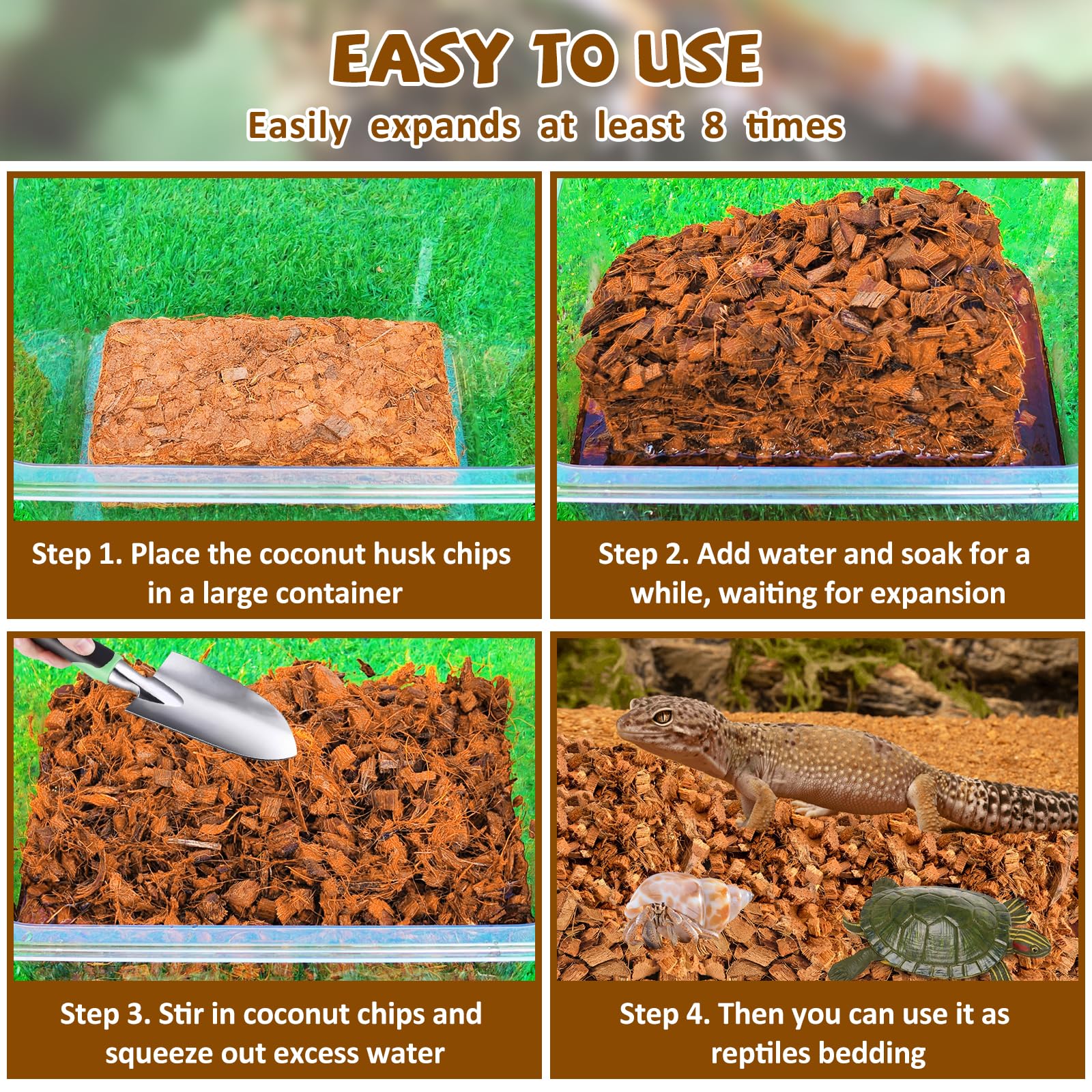 EASY TO USE

Easily expands at least 8 times

Step 1. Place the coconut husk chips in a large container

Step 2. Add water and soak for a while, waiting for expansion

Step 3. Stir in coconut chips and squeeze out excess water

Step 4. Then you can use it as reptiles bedding