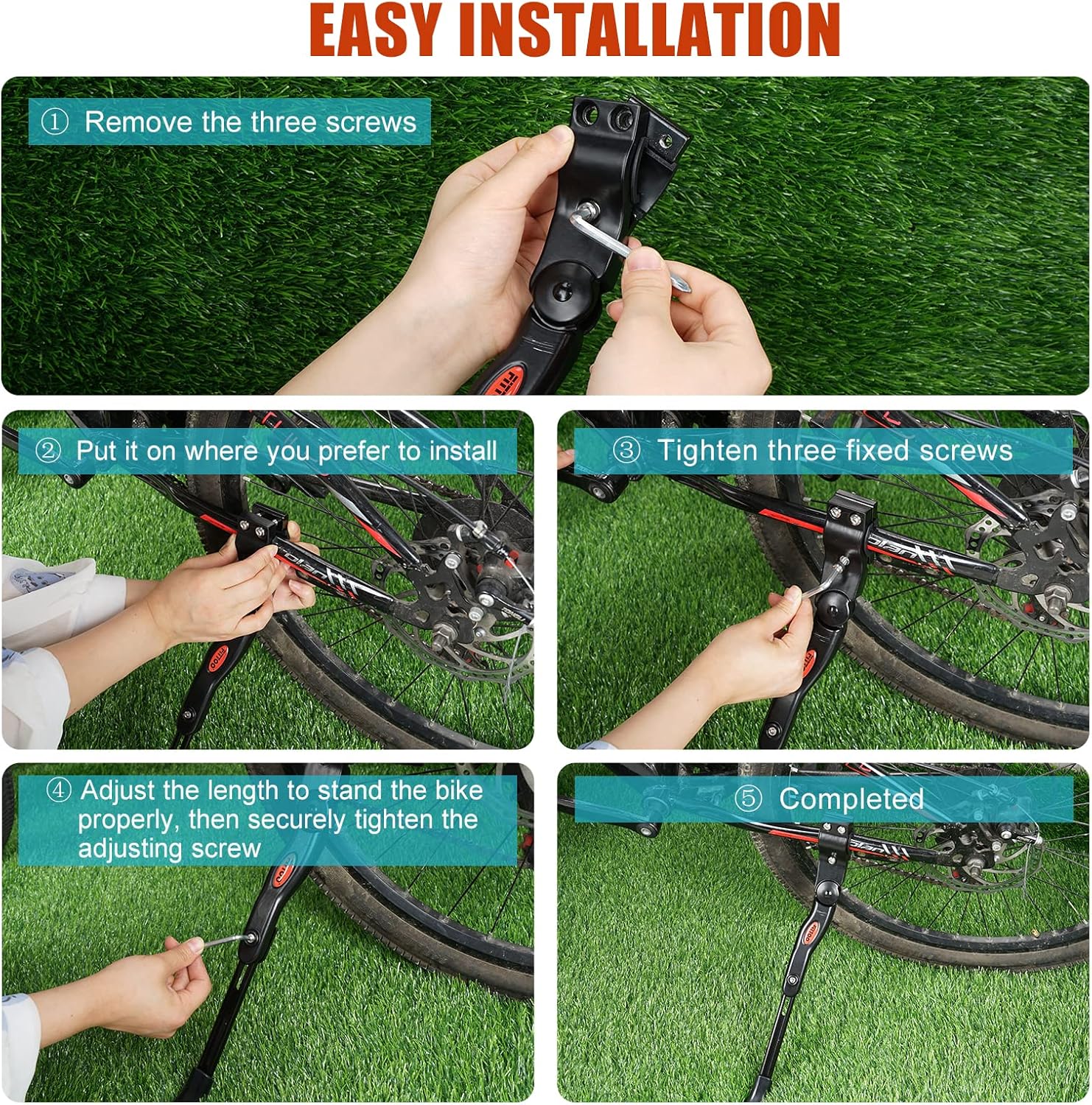 EASY INSTALLATION

① Remove the three screws

② Put it on where you prefer to install

③ Tighten three fixed screws

④ Adjust the length to stand the bike properly, then securely tighten the adjusting screw

⑤ Completed