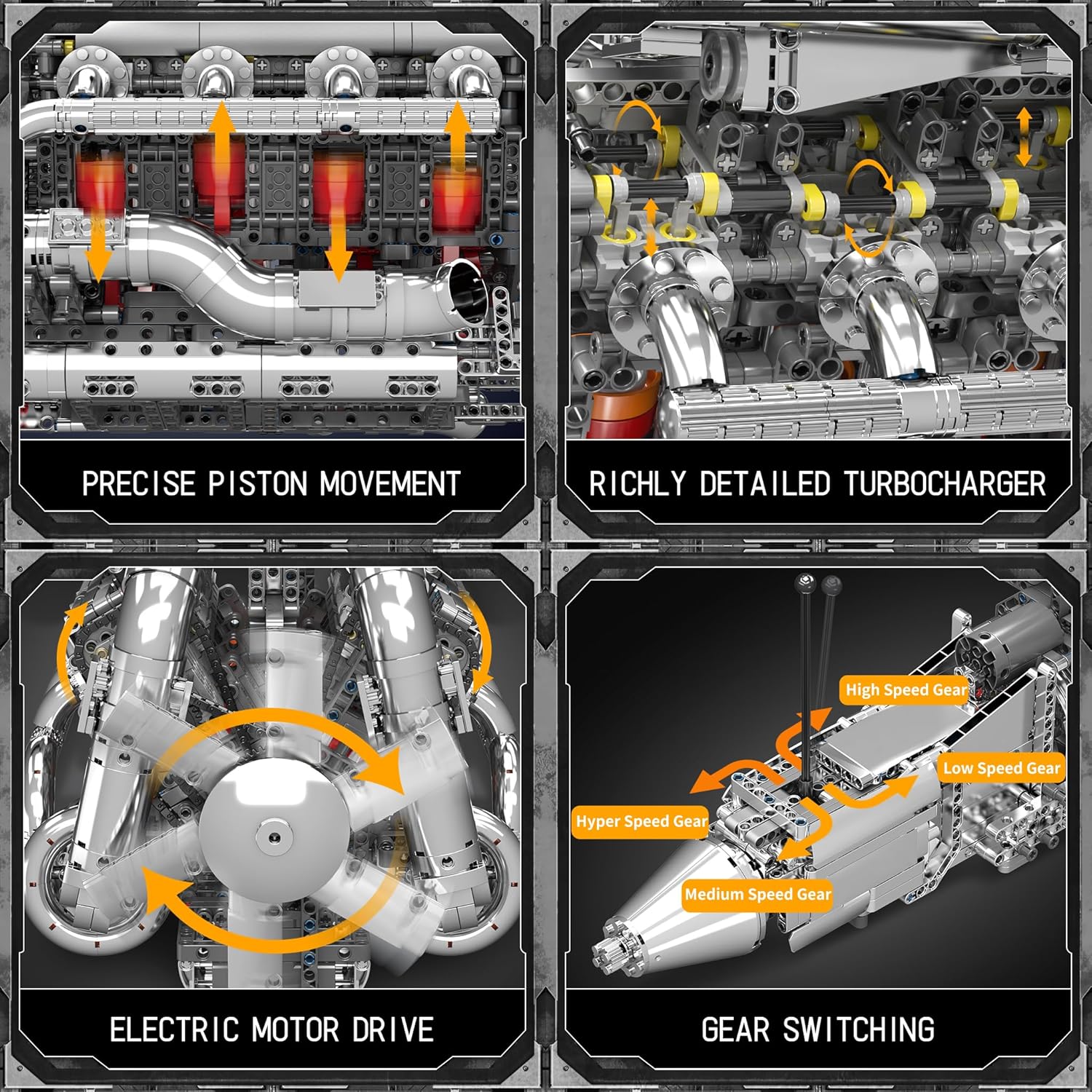 PRECISE PISTON MOVEMENT

RICHLY DETAILED TURBOCHARGER

ELECTRIC MOTOR DRIVE

High Speed Gear

Low Speed Gear

Hyper Speed Gear

Medium Speed Gear

GEAR SWITCHING