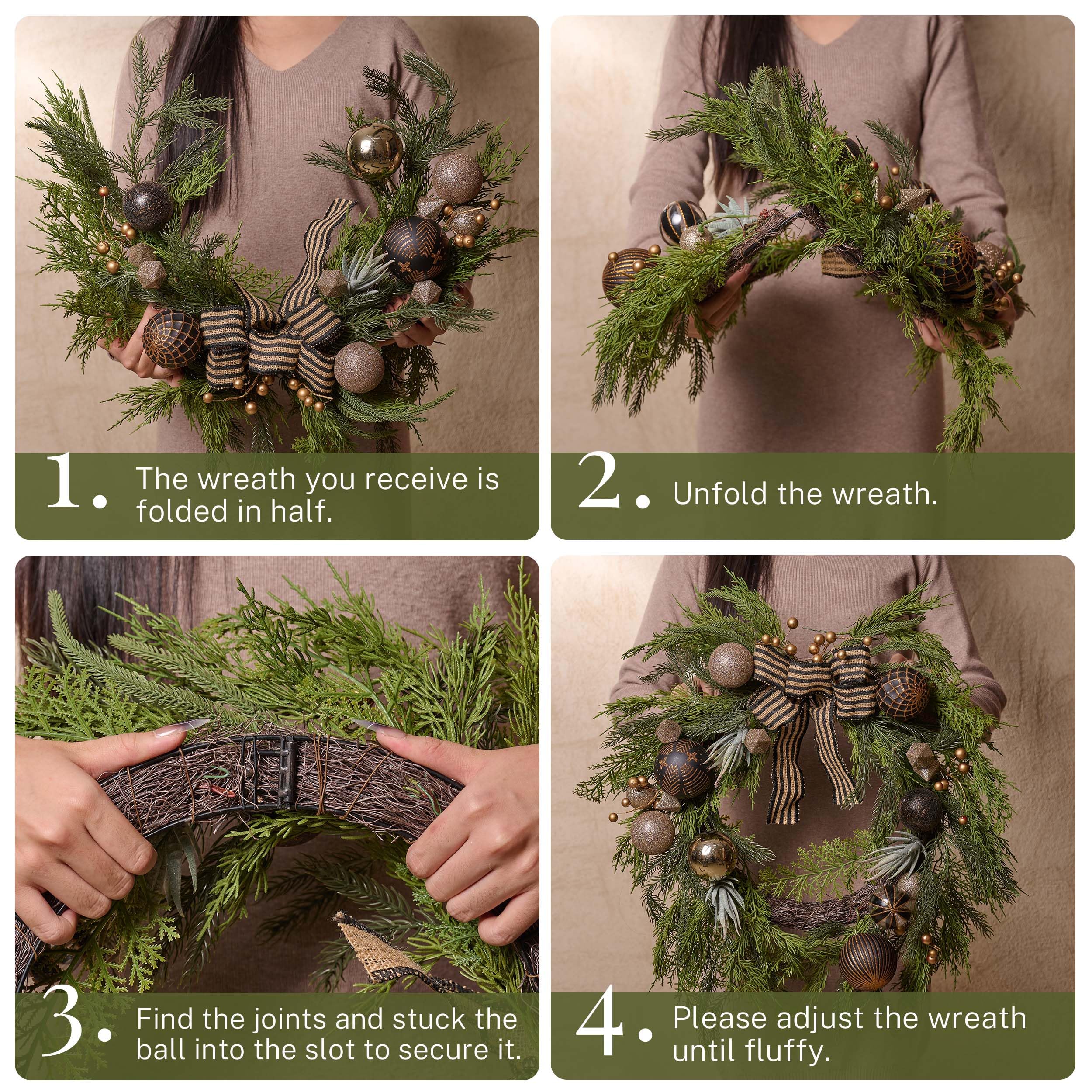 1. The wreath you receive is folded in half.

2. Unfold the wreath.

3. Find the joints and stuck the ball into the slot to secure it.

4. Please adjust the wreath until fluffy.