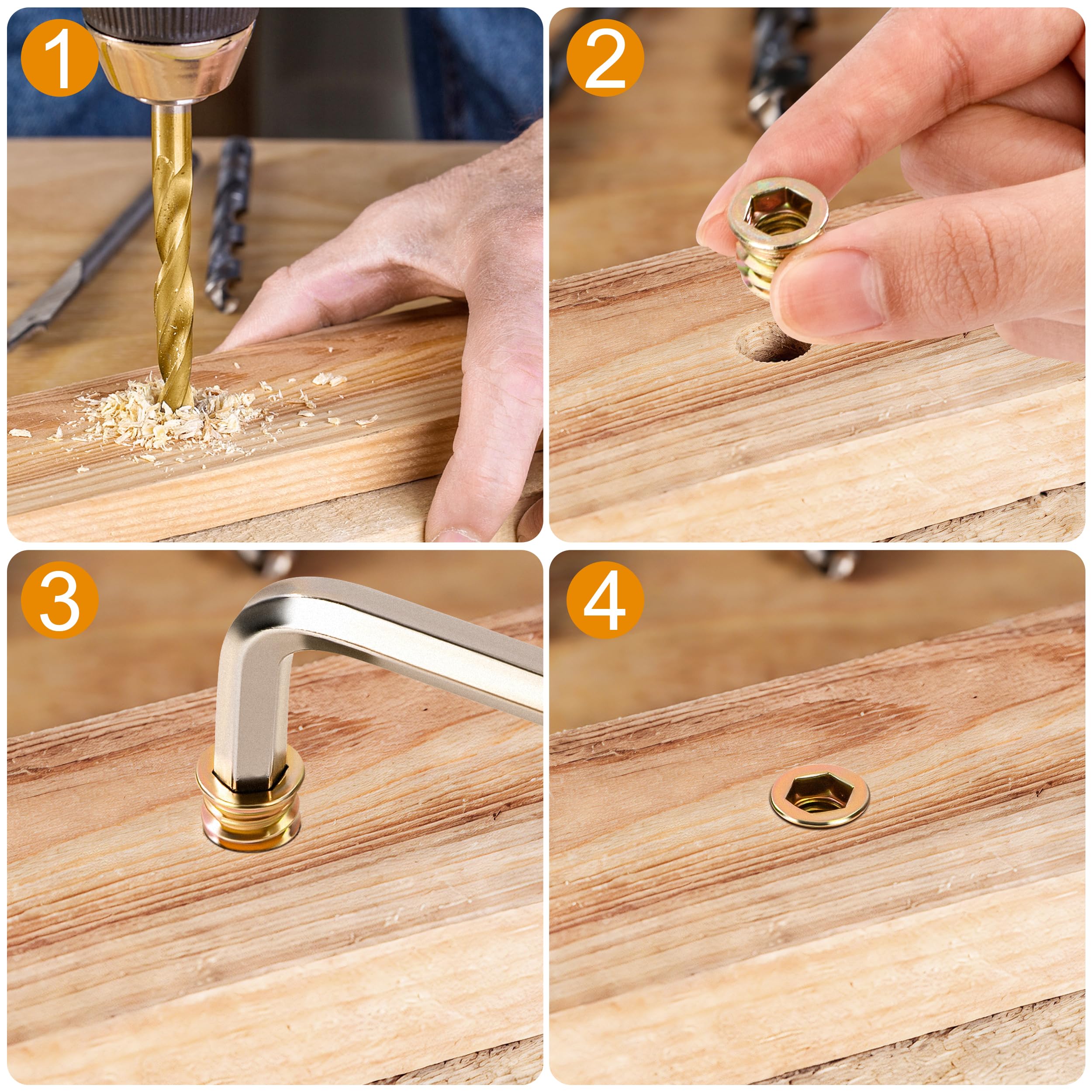 1

2

3

4