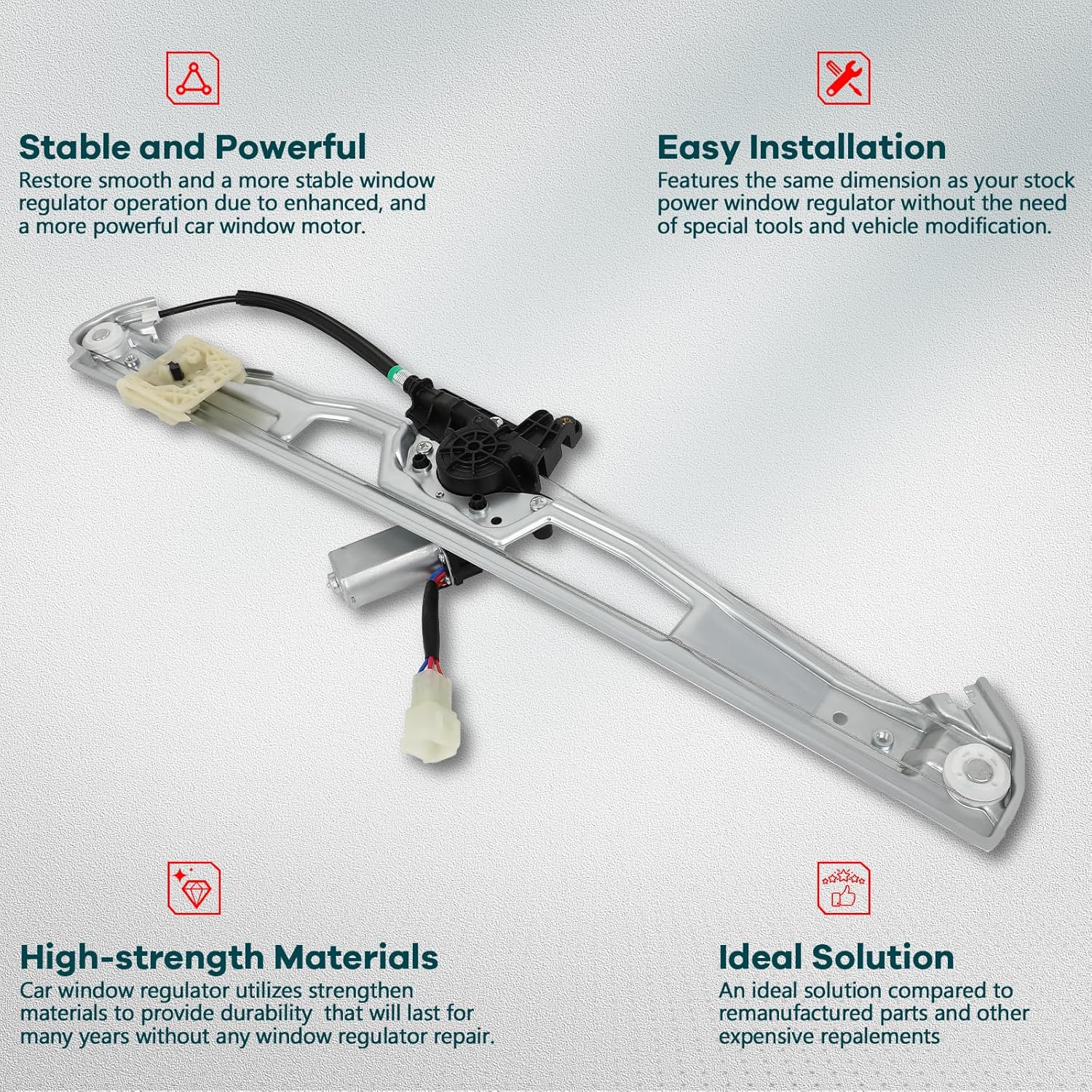 Stable and Powerful
Restore smooth and a more stable window regulator operation due to enhanced, and a more powerful car window motor.

Easy Installation
Features the same dimension as your stock power window regulator without the need of special tools and vehicle modification.

High-strength Materials
Car window regulator utilizes strengthen materials to provide durability  that will last for many years without any window regulator repair.

Ideal Solution
An ideal solution compared to remanufactured parts and other expensive repalements