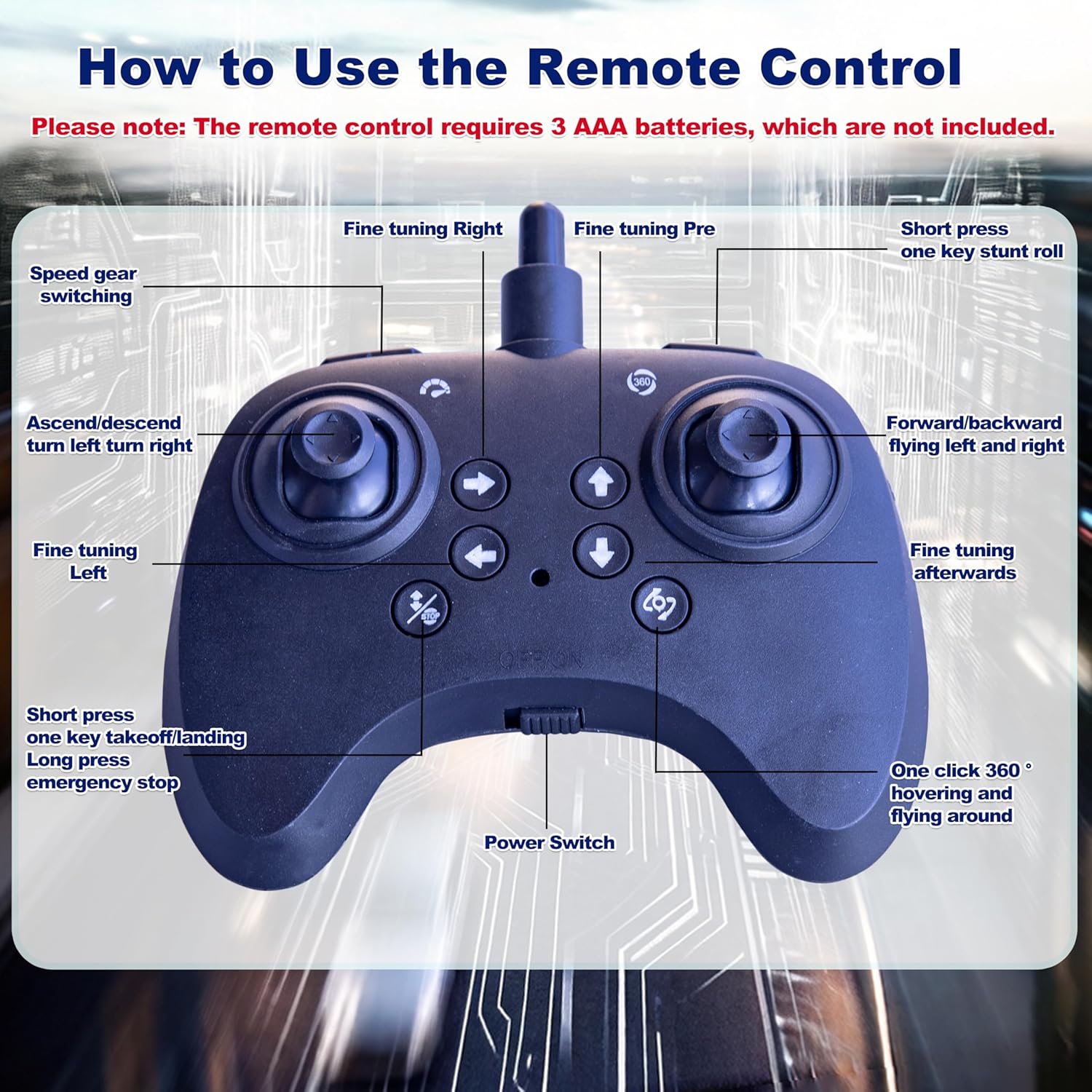 How to Use the Remote Control

Please note: The remote control requires 3 AAA batteries, which are not included.

Fine tuning Right

Fine tuning Pre

Short press one key stunt roll

Speed gear switching

360

Ascend/descend turn left turn right

Forward/backward flying left and right

Fine tuning Left

Fine tuning afterwards

STOP

OFF/ON

Short press one key takeoff/landing Long press emergency stop

One click 360 ° hovering and flying around

Power Switch