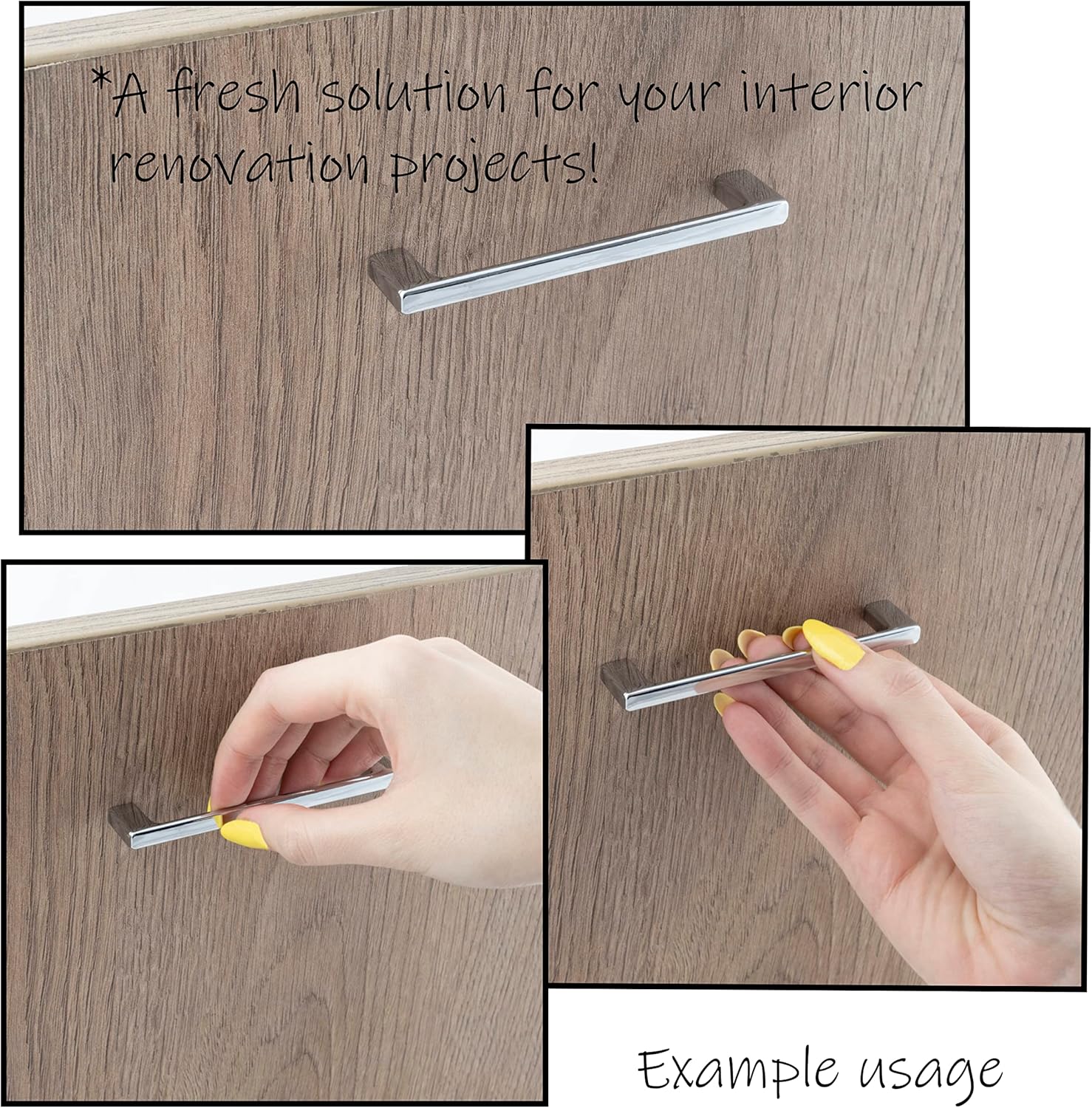 *A fresh solution for your interior renovation projects!

Example usage