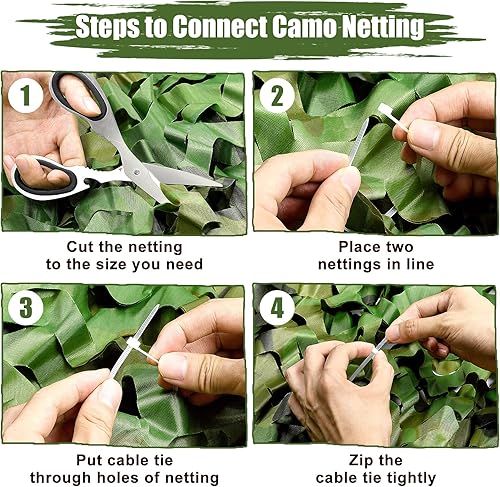 Steps to Connect Camo Netting

1

Cut the netting to the size you need

2

Place two nettings in line

3

Put cable tie through holes of netting

4

Zip the cable tie tightly