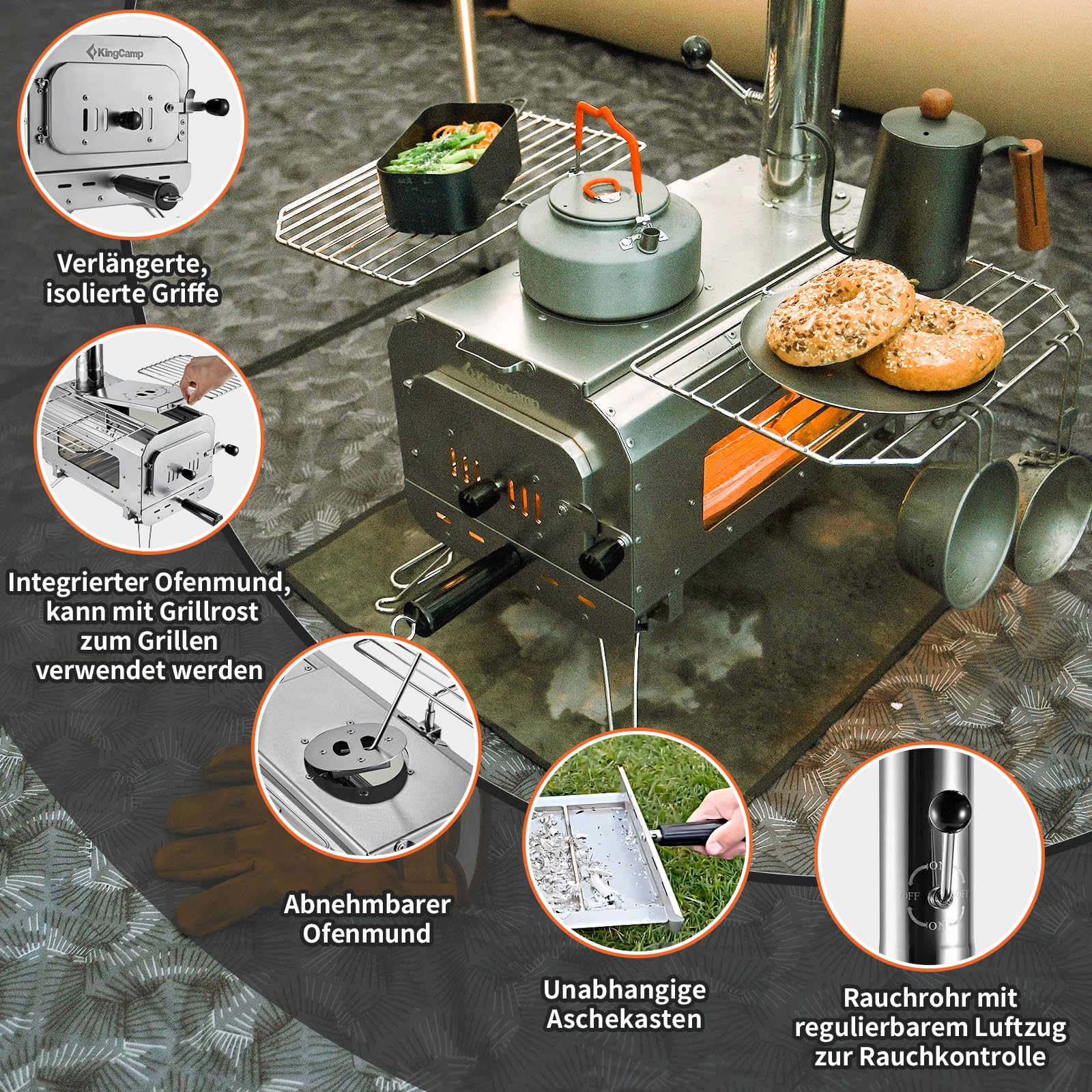 KingCamp

Verlängerte, isolierte Griffe

KingCamp

Integrierter Ofenmund, kann mit Grillrost zum Grillen verwendet werden

Abnehmbarer Ofenmund

Unabhangige Aschekasten

ON
OFF
OFF
ON

Rauchrohr mit regulierbarem Luftzug zur Rauchkontrolle