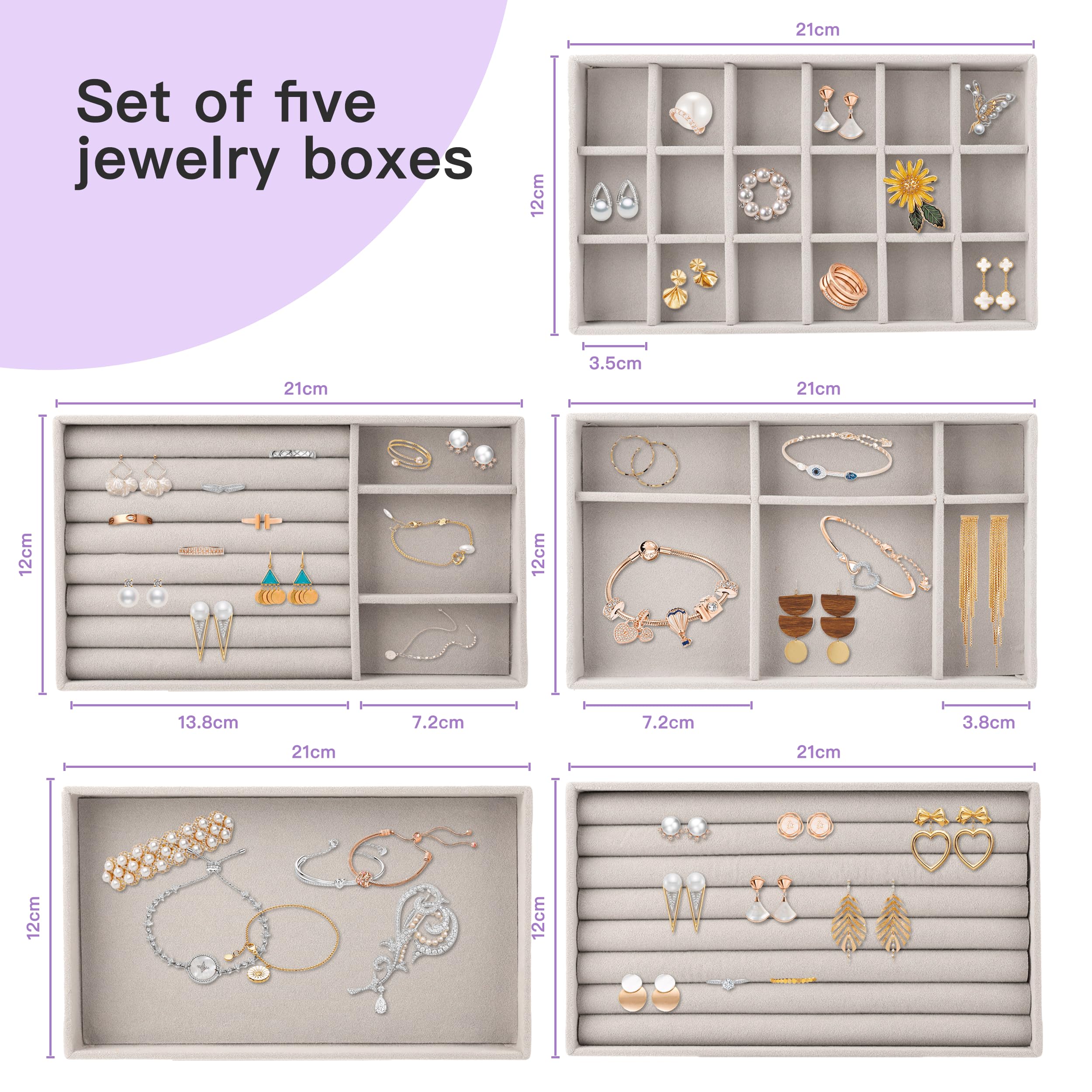 Set of five jewelry boxes

21cm
12cm
3.5cm

21cm
12cm
13.8cm
7.2cm

21cm
12cm
7.2cm
3.8cm

21cm
12cm

21cm
12cm