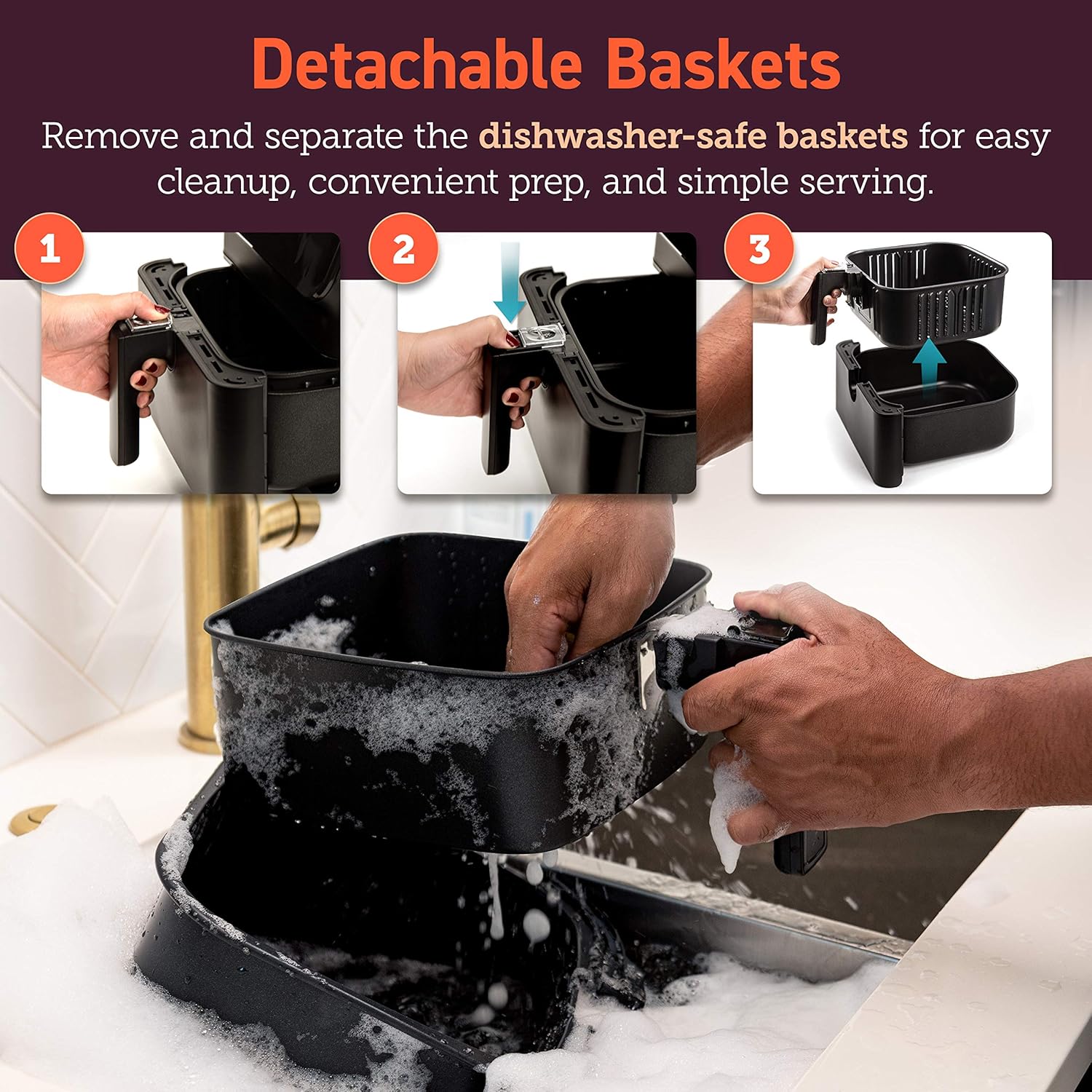 Detachable Baskets

Remove and separate the dishwasher-safe baskets for easy cleanup, convenient prep, and simple serving.

1

2

3