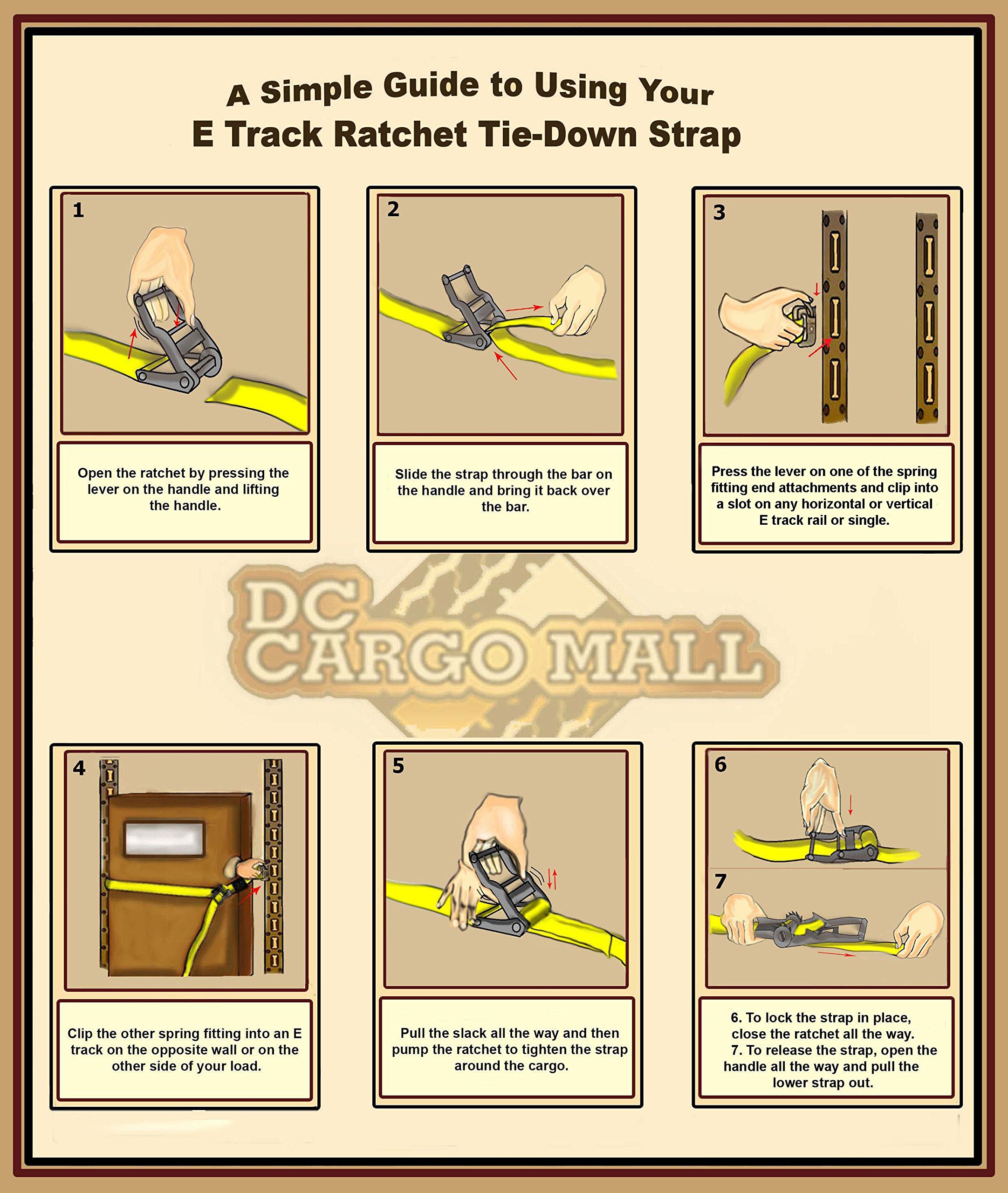 A Simple Guide to Using Your
E Track Ratchet Tie-Down Strap

1

Open the ratchet by pressing the lever on the handle and lifting the handle.

2

Slide the strap through the bar on the handle and bring it back over the bar.

3

Press the lever on one of the spring fitting end attachments and clip into a slot on any horizontal or vertical E track rail or single.

DC CARGO MALL

4

Clip the other spring fitting into an E track on the opposite wall or on the other side of your load.

5

Pull the slack all the way and then pump the ratchet to tighten the strap around the cargo.

6

7

6. To lock the strap in place, close the ratchet all the way.
7. To release the strap, open the handle all the way and pull the lower strap out.