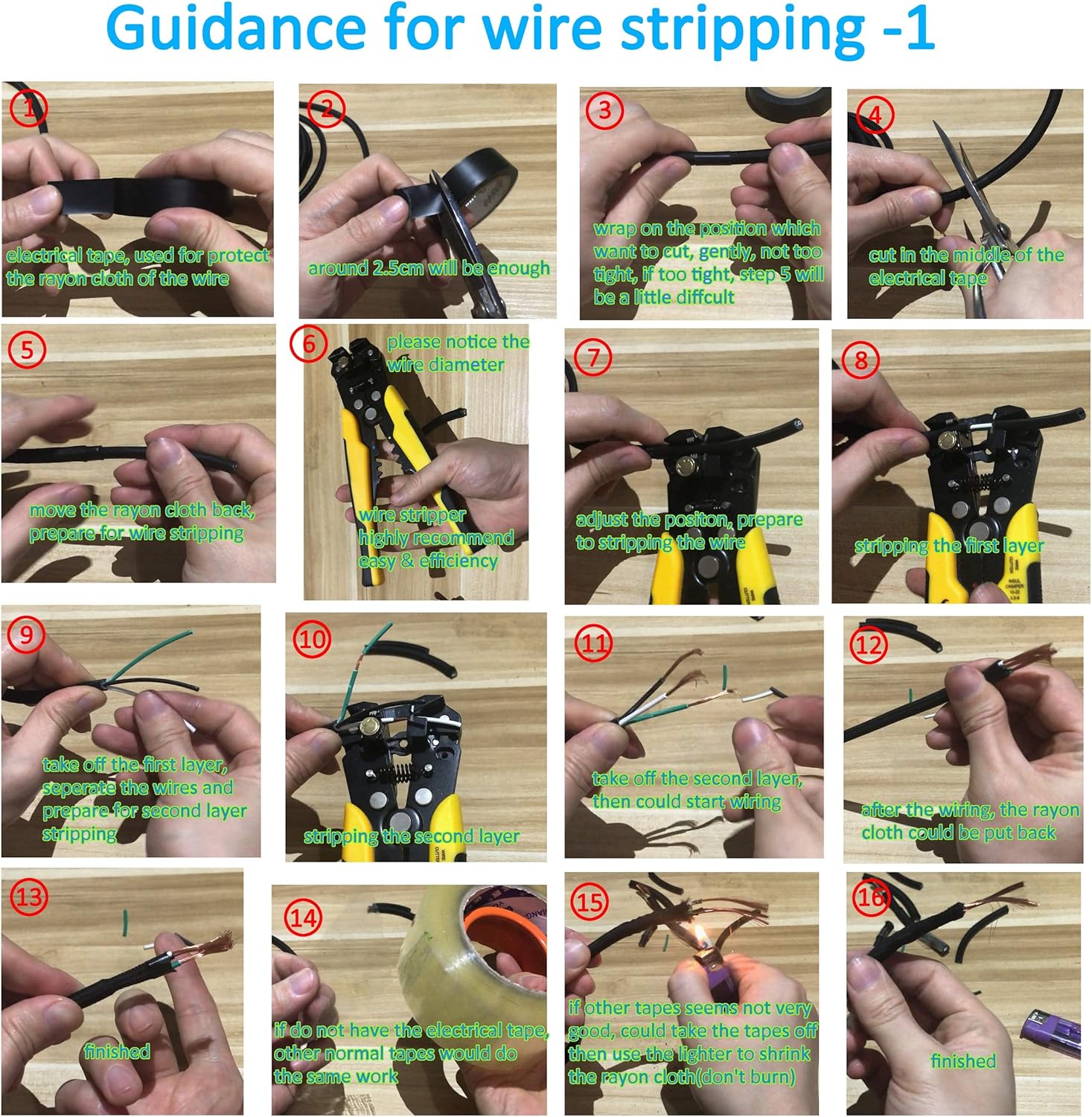 Guidance for wire stripping -1

1
electrical tape, used for protect the rayon cloth of the wire

2
around 2.5cm will be enough

3
wrap on the position which want to cut, gently, not too tight, if too tight, step 5 will be a little diffcult

4
cut in the middle of the electrical tape

5
move the rayon cloth back, prepare for wire stripping

6
please notice the wire diameter
wire stripper highly recommend easy & efficiency

7
adjust the positon, prepare to stripping the wire

8
stripping the first layer

9
take off the first layer, seperate the wires and prepare for second layer stripping

10
stripping the second layer

11
take off the second layer, then could start wiring

12
after the wiring, the rayon cloth could be put back

13
finished

14
if do not have the electrical tape, other normal tapes would do the same work

15
if other tapes seems not very good, could take the tapes off then use the lighter to shrink the rayon cloth(don't burn)

16
finished