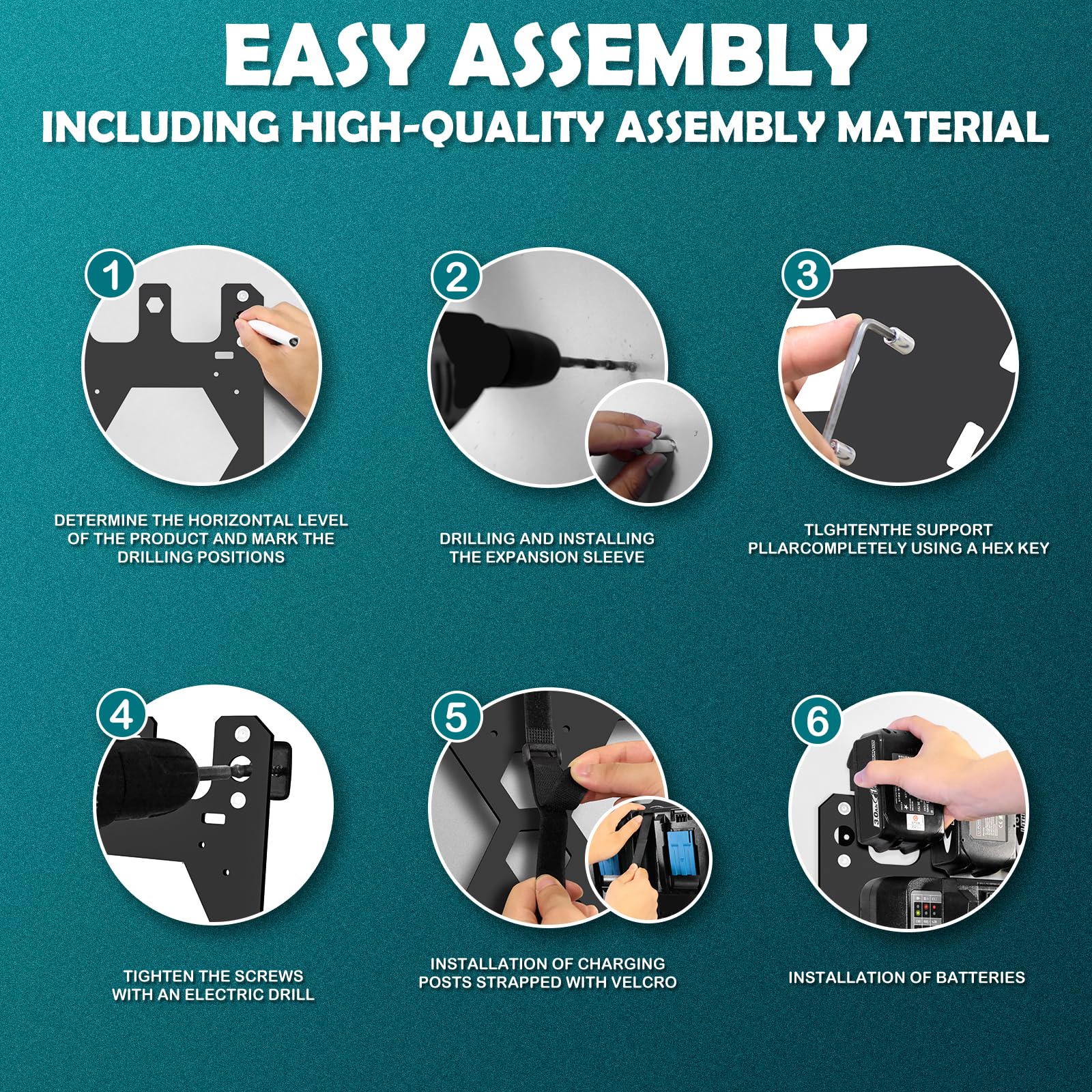 EASY ASSEMBLY
INCLUDING HIGH-QUALITY ASSEMBLY MATERIAL

1
DETERMINE THE HORIZONTAL LEVEL OF THE PRODUCT AND MARK THE DRILLING POSITIONS

2
DRILLING AND INSTALLING THE EXPANSION SLEEVE

3
TLGHTENTHE SUPPORT PLLARCOMPLETELY USING A HEX KEY

4
TIGHTEN THE SCREWS WITH AN ELECTRIC DRILL

5
INSTALLATION OF CHARGING POSTS STRAPPED WITH VELCRO

6
3.0Ah
INSTALLATION OF BATTERIES