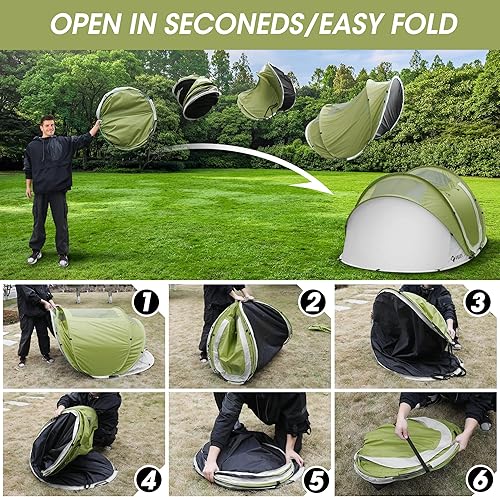 OPEN IN SECONEDS/EASY FOLD

1

2

3

4

5

6