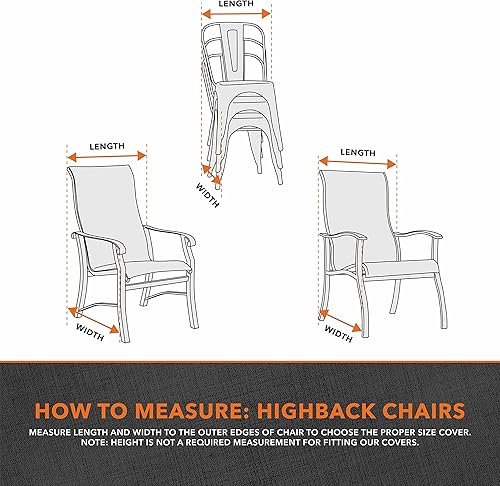 LENGTH

WIDTH

LENGTH

WIDTH

LENGTH

WIDTH

HOW TO MEASURE: HIGHBACK CHAIRS

MEASURE LENGTH AND WIDTH TO THE OUTER EDGES OF CHAIR TO CHOOSE THE PROPER SIZE COVER. NOTE: HEIGHT IS NOT A REQUIRED MEASUREMENT FOR FITTING OUR COVERS.