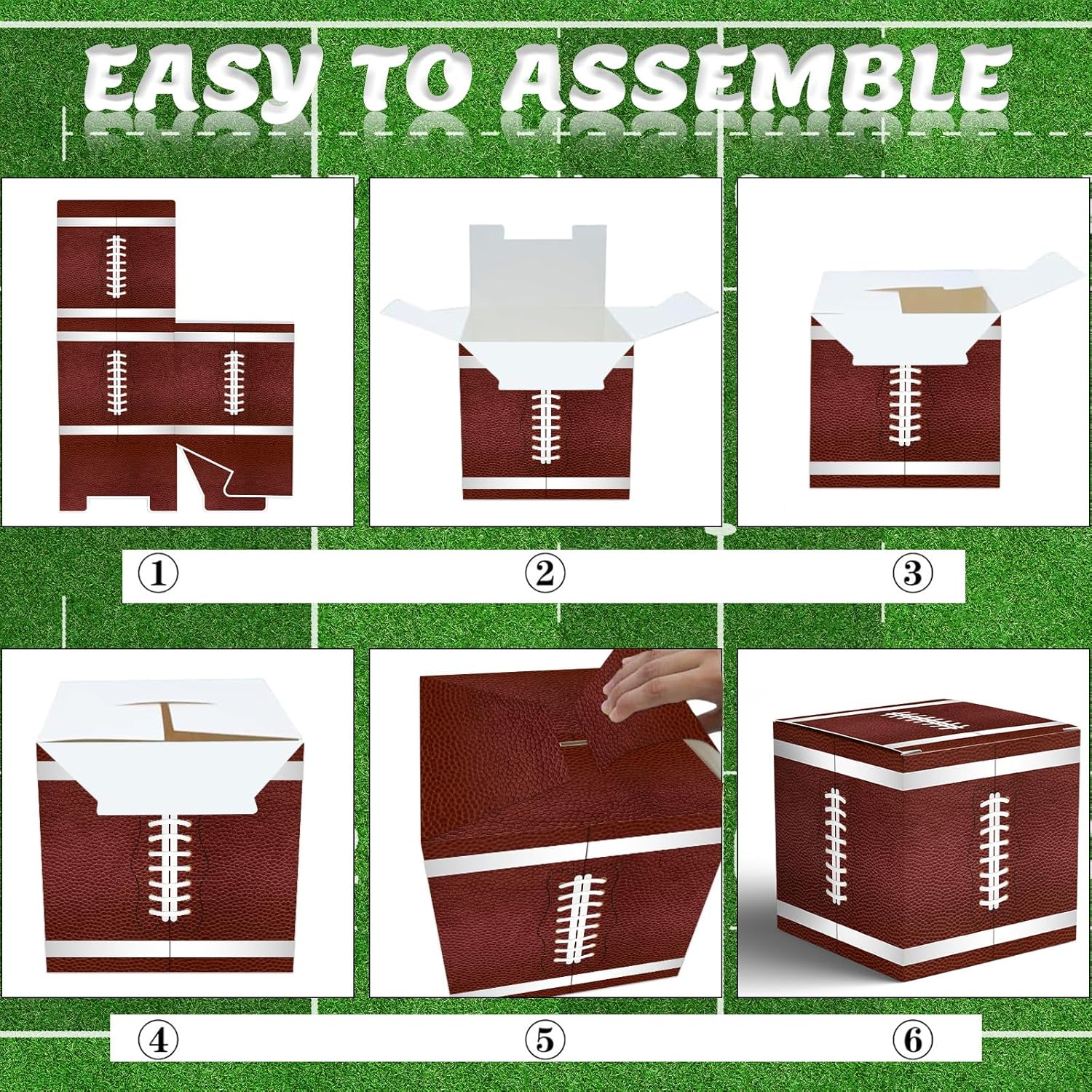 EASY TO ASSEMBLE

①
②
③

④
⑤
⑥