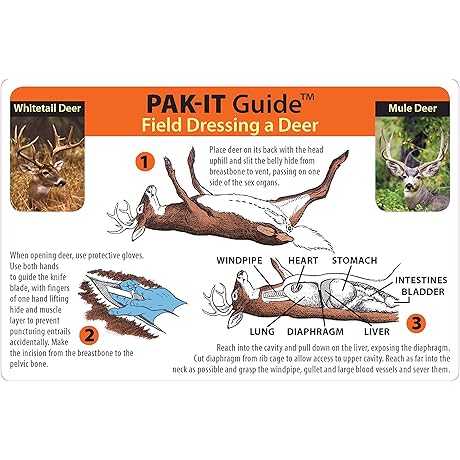 Whitetail Deer

PAK-IT Guide™
Field Dressing a Deer

Mule Deer

1

Place deer on its back with the head uphill and slit the belly hide from breastbone to vent, passing on one side of the sex organs.

When opening deer, use protective gloves. Use both hands to guide the knife blade, with fingers of one hand lifting hide and muscle layer to prevent puncturing entrails accidentally. Make the incision from the breastbone to the pelvic bone.

2

WINDPIPE HEART STOMACH INTESTINES BLADDER LUNG DIAPHRAGM LIVER

3

Reach into the cavity and pull down on the liver, exposing the diaphragm. Cut diaphragm from rib cage to allow access to upper cavity. Reach as far into the neck as possible and grasp the windpipe, gullet and large blood vessels and sever them.