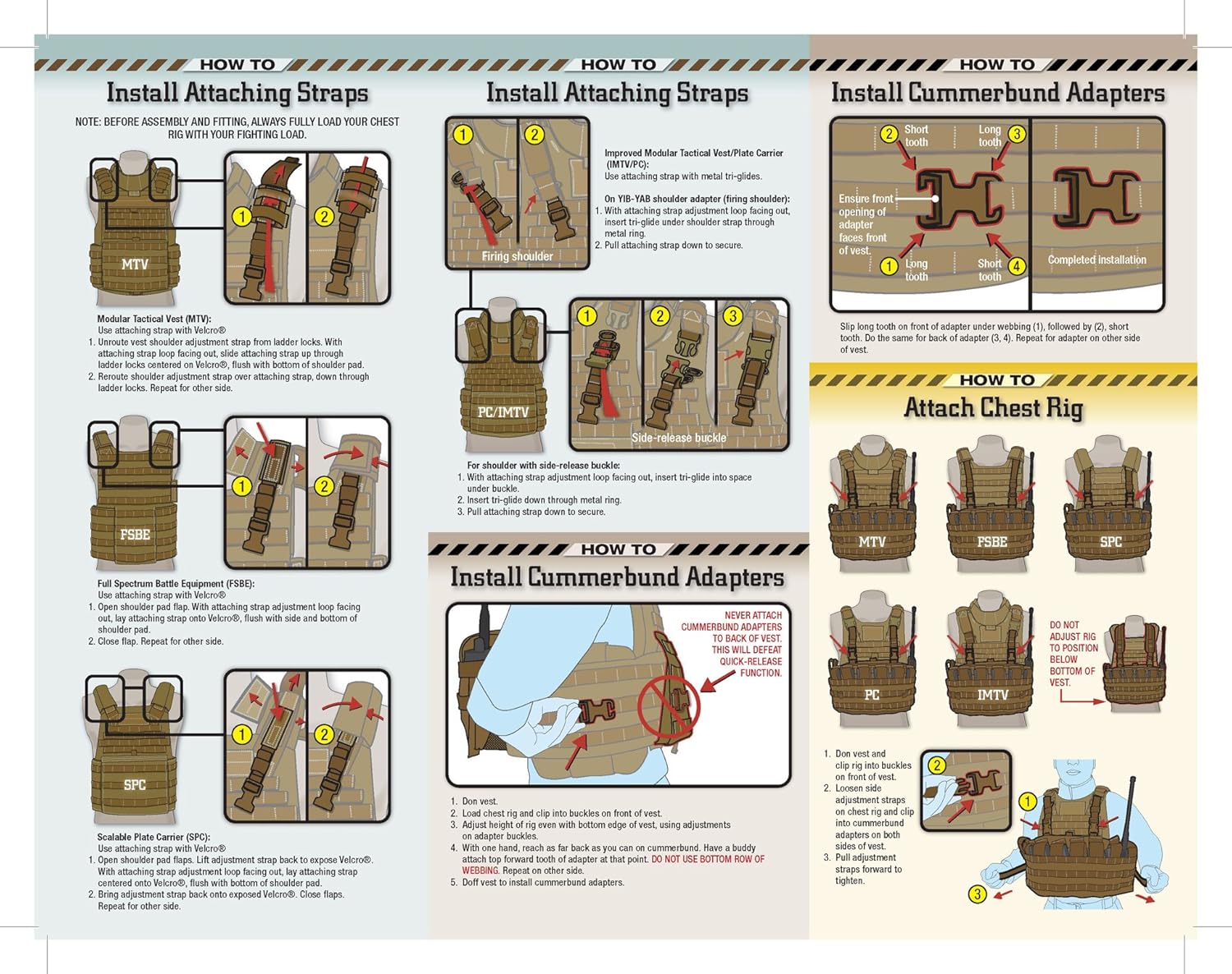 HOW TO
Install Attaching Straps

NOTE: BEFORE ASSEMBLY AND FITTING, ALWAYS FULLY LOAD YOUR CHEST RIG WITH YOUR FIGHTING LOAD.

MTV
1
2

Modular Tactical Vest (MTV):
Use attaching strap with Velcro®
1. Unroute vest shoulder adjustment strap from ladder locks. With attaching strap loop facing out, slide attaching strap up through ladder locks centered on Velcro®, flush with bottom of shoulder pad.
2. Reroute shoulder adjustment strap over attaching strap, down through ladder locks. Repeat for other side.

FSBE
1
2

Full Spectrum Battle Equipment (FSBE):
Use attaching strap with Velcro®
1. Open shoulder pad flap. With attaching strap adjustment loop facing out, lay attaching strap onto Velcro®, flush with side and bottom of shoulder pad.
2. Close flap. Repeat for other side.

SPC
1
2

Scalable Plate Carrier (SPC):
Use attaching strap with Velcro®
1. Open shoulder pad flaps. Lift adjustment strap back to expose Velcro®. With attaching strap adjustment loop facing out, lay attaching strap centered onto Velcro®, flush with bottom of shoulder pad.
2. Bring adjustment strap back onto exposed Velcro®. Close flaps. Repeat for other side.

HOW TO
Install Attaching Straps

1
2
Firing shoulder

Improved Modular Tactical Vest/Plate Carrier (IMTV/PC):
Use attaching strap with metal tri-glides.

On YIB-YAB shoulder adapter (firing shoulder):
1. With attaching strap adjustment loop facing out, insert tri-glide under shoulder strap through metal ring.
2. Pull attaching strap down to secure.

PC/IMTV
1
2
3
Side-release buckle

For shoulder with side-release buckle:
1. With attaching strap adjustment loop facing out, insert tri-glide into space under buckle.
2. Insert tri-glide down through metal ring.
3. Pull attaching strap down to secure.

HOW TO
Install Cummerbund Adapters

NEVER ATTACH CUMMERBUND ADAPTERS TO BACK OF VEST. THIS WILL DEFEAT QUICK-RELEASE FUNCTION.

1. Don vest.
2. Load chest rig and clip into buckles on front of vest.
3. Adjust height of rig even with bottom edge of vest, using adjustments on adapter buckles.
4. With one hand, reach as far back as you can on cummerbund. Have a buddy attach top forward tooth of adapter at that point. DO NOT USE BOTTOM ROW OF WEBBING. Repeat on other side.
5. Doff vest to install cummerbund adapters.

HOW TO
Install Cummerbund Adapters

2 Short tooth
Long tooth 3
Ensure front opening of adapter faces front of vest.
1 Long tooth
Short tooth 4
Completed installation

Slip long tooth on front of adapter under webbing (1), followed by (2), short tooth. Do the same for back of adapter (3, 4). Repeat for adapter on other side of vest.

HOW TO
Attach Chest Rig

MTV
FSBE
SPC
PC
IMTV
DO NOT ADJUST RIG TO POSITION BELOW BOTTOM OF VEST.

1. Don vest and clip rig into buckles on front of vest.
2. Loosen side adjustment straps on chest rig and clip into cummerbund adapters on both sides of vest.
3. Pull adjustment straps forward to tighten.

2
1
3