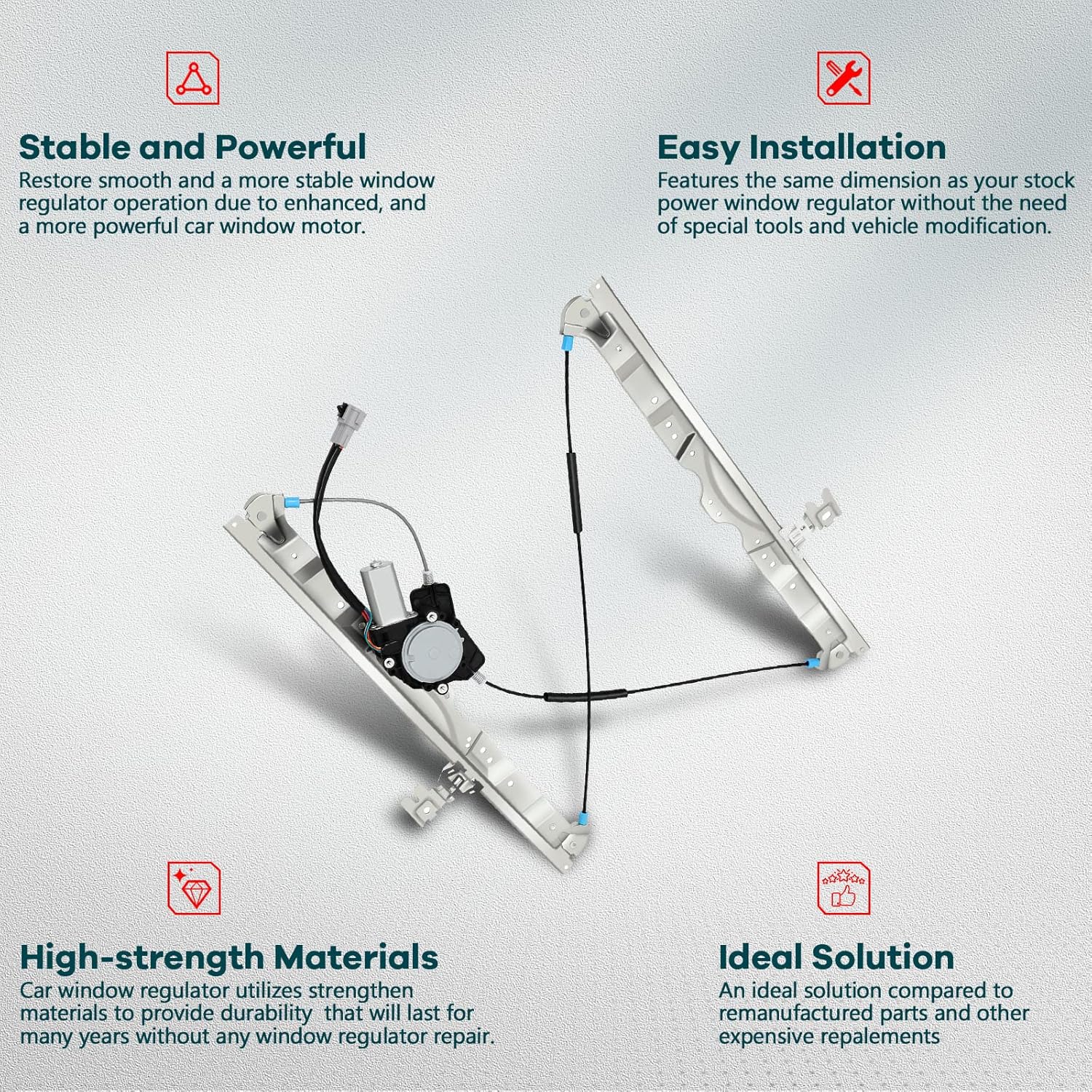 Stable and Powerful
Restore smooth and a more stable window regulator operation due to enhanced, and a more powerful car window motor.

Easy Installation
Features the same dimension as your stock power window regulator without the need of special tools and vehicle modification.

High-strength Materials
Car window regulator utilizes strengthen materials to provide durability that will last for many years without any window regulator repair.

Ideal Solution
An ideal solution compared to remanufactured parts and other expensive repalements