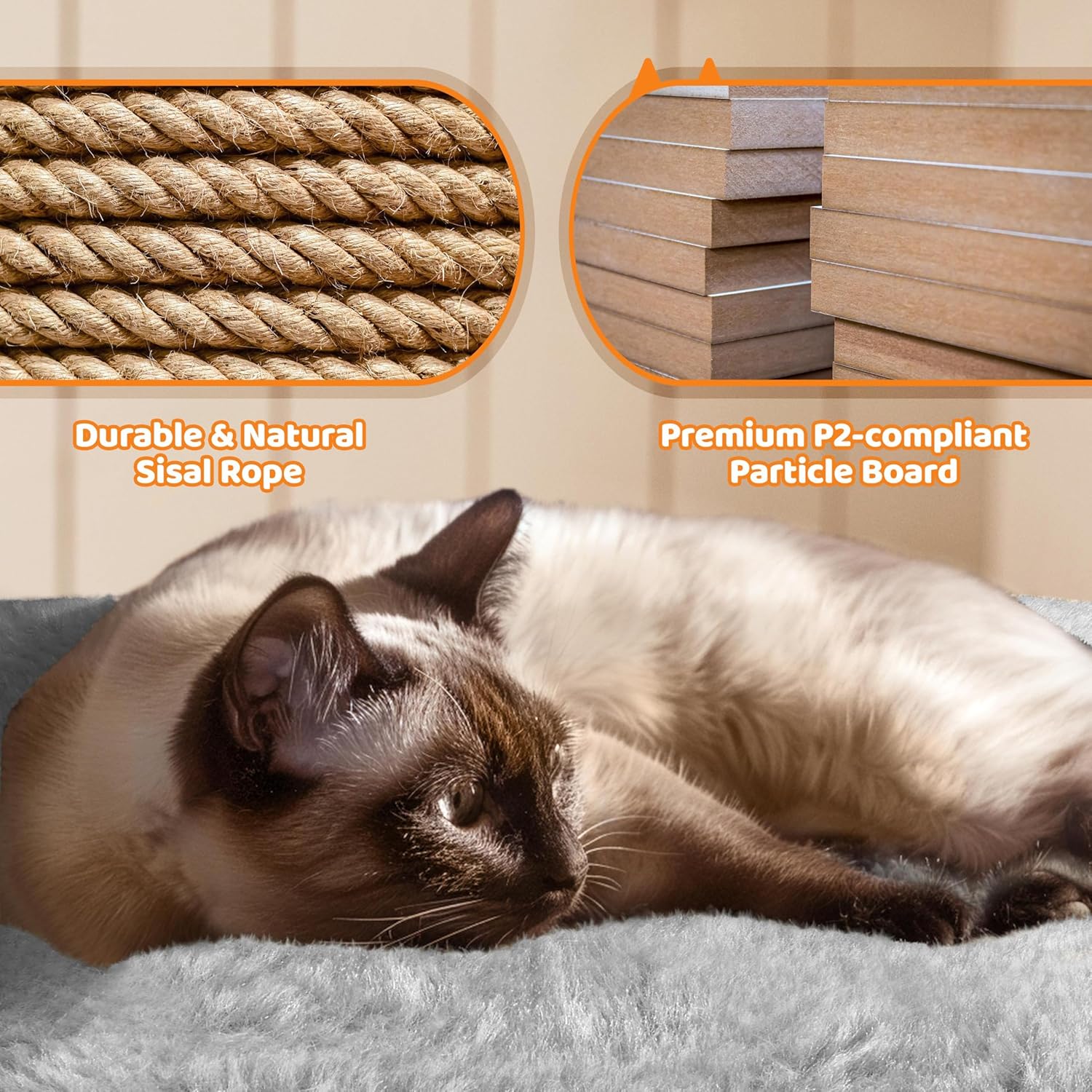 Durable & Natural Sisal Rope

Premium P2-compliant Particle Board