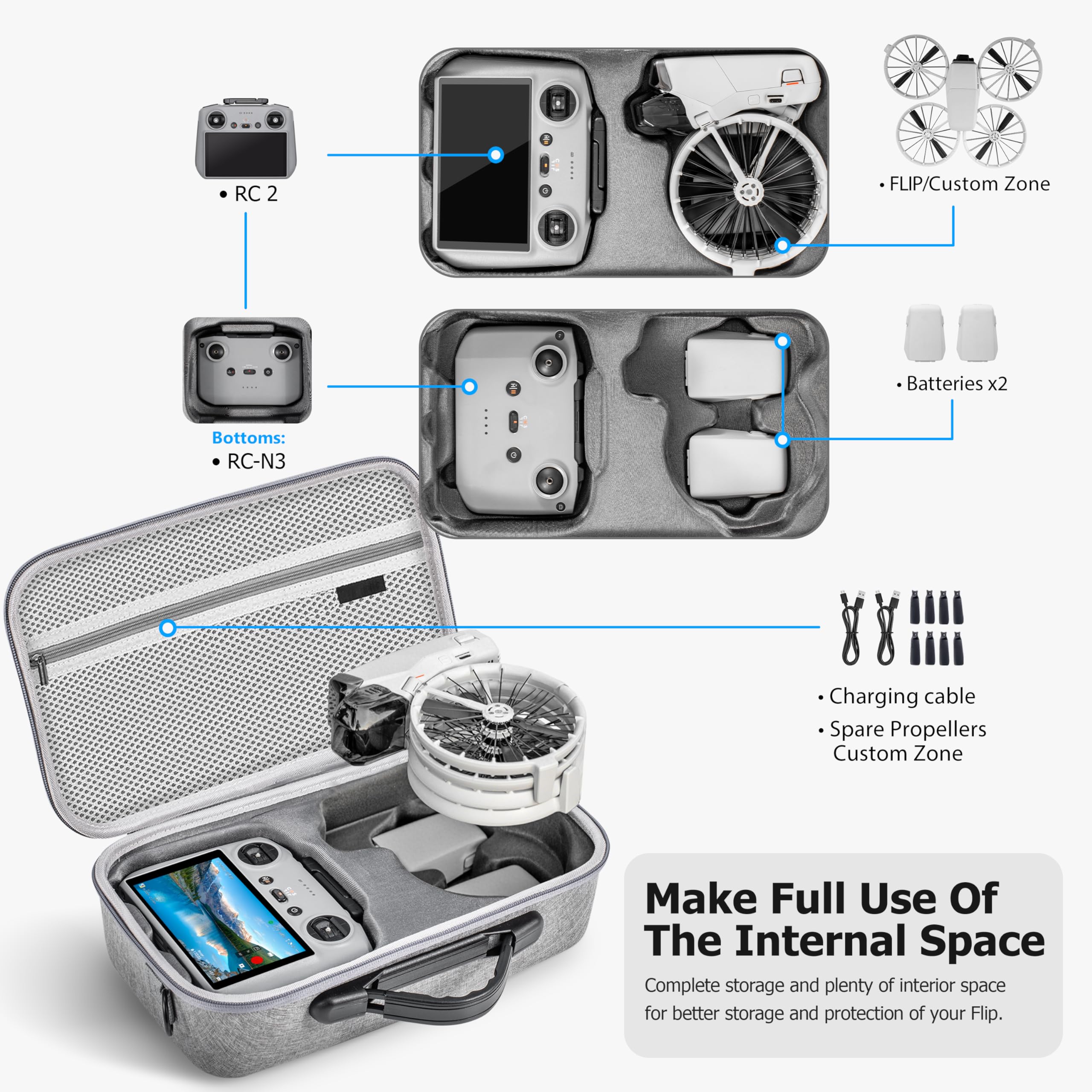 • RC 2

• FLIP/Custom Zone

Bottoms:
• RC-N3

• Batteries x2

• Charging cable

• Spare Propellers
Custom Zone

Make Full Use Of The Internal Space

Complete storage and plenty of interior space for better storage and protection of your Flip.