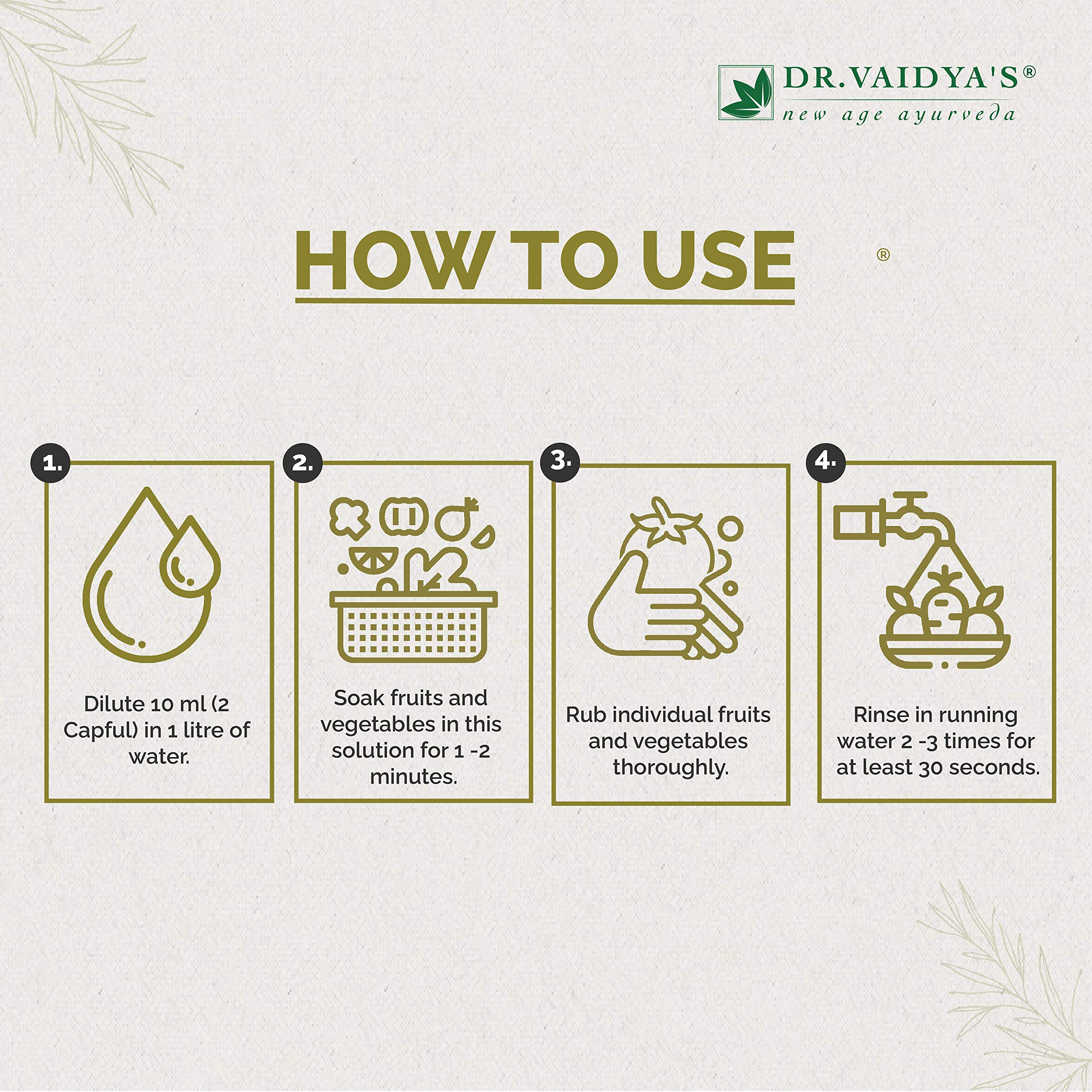 DR. VAIDYA'S®
new age ayurveda

HOW TO USE

®

1.
Dilute 10 ml (2 Capful) in 1 litre of water.

2.
Soak fruits and vegetables in this solution for 1 -2 minutes.

3.
Rub individual fruits and vegetables thoroughly.

4.
Rinse in running water 2 -3 times for at least 30 seconds.