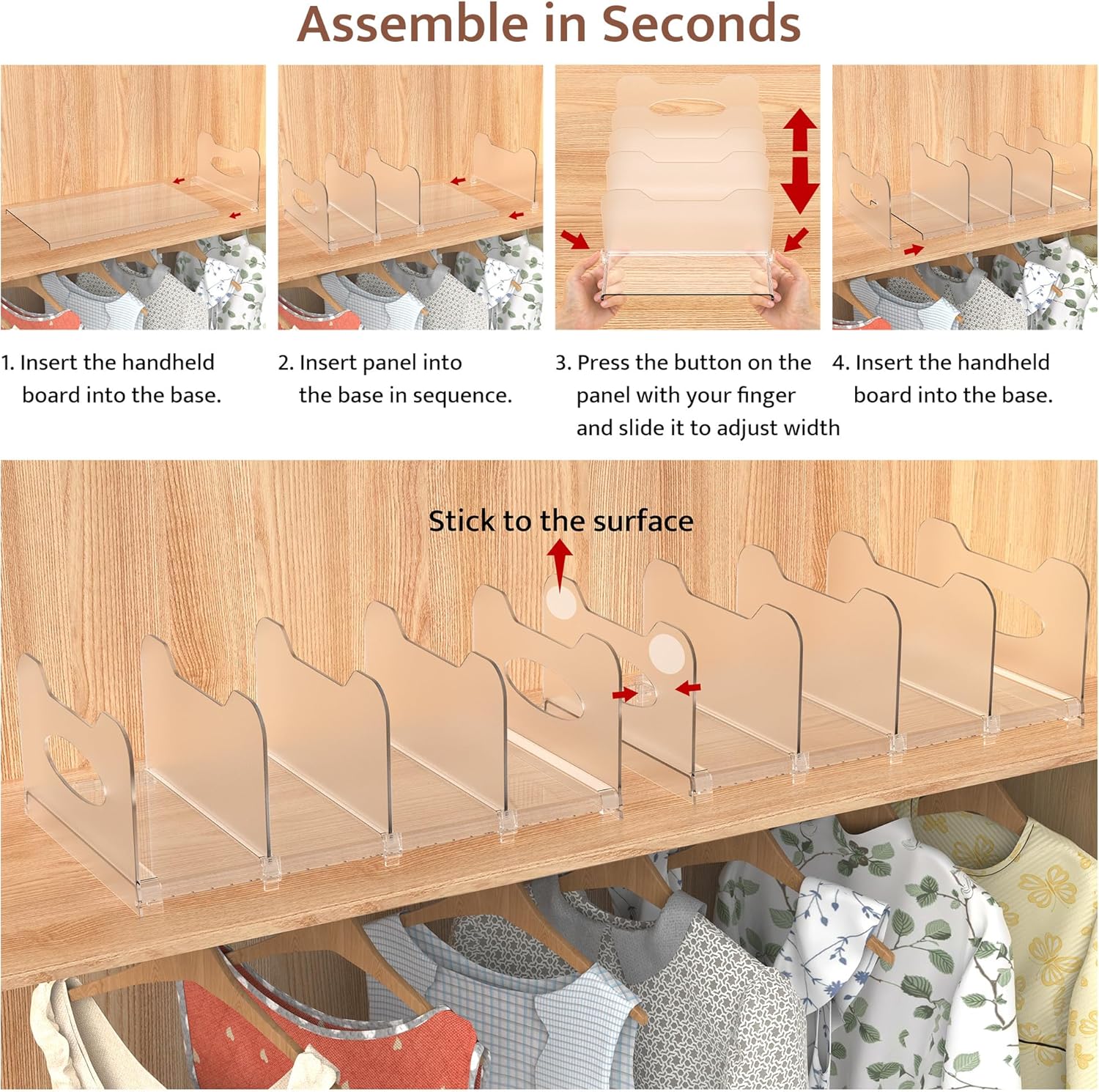 Assemble in Seconds

1. Insert the handheld board into the base.

2. Insert panel into the base in sequence.

3. Press the button on the panel with your finger and slide it to adjust width

4. Insert the handheld board into the base.

Stick to the surface