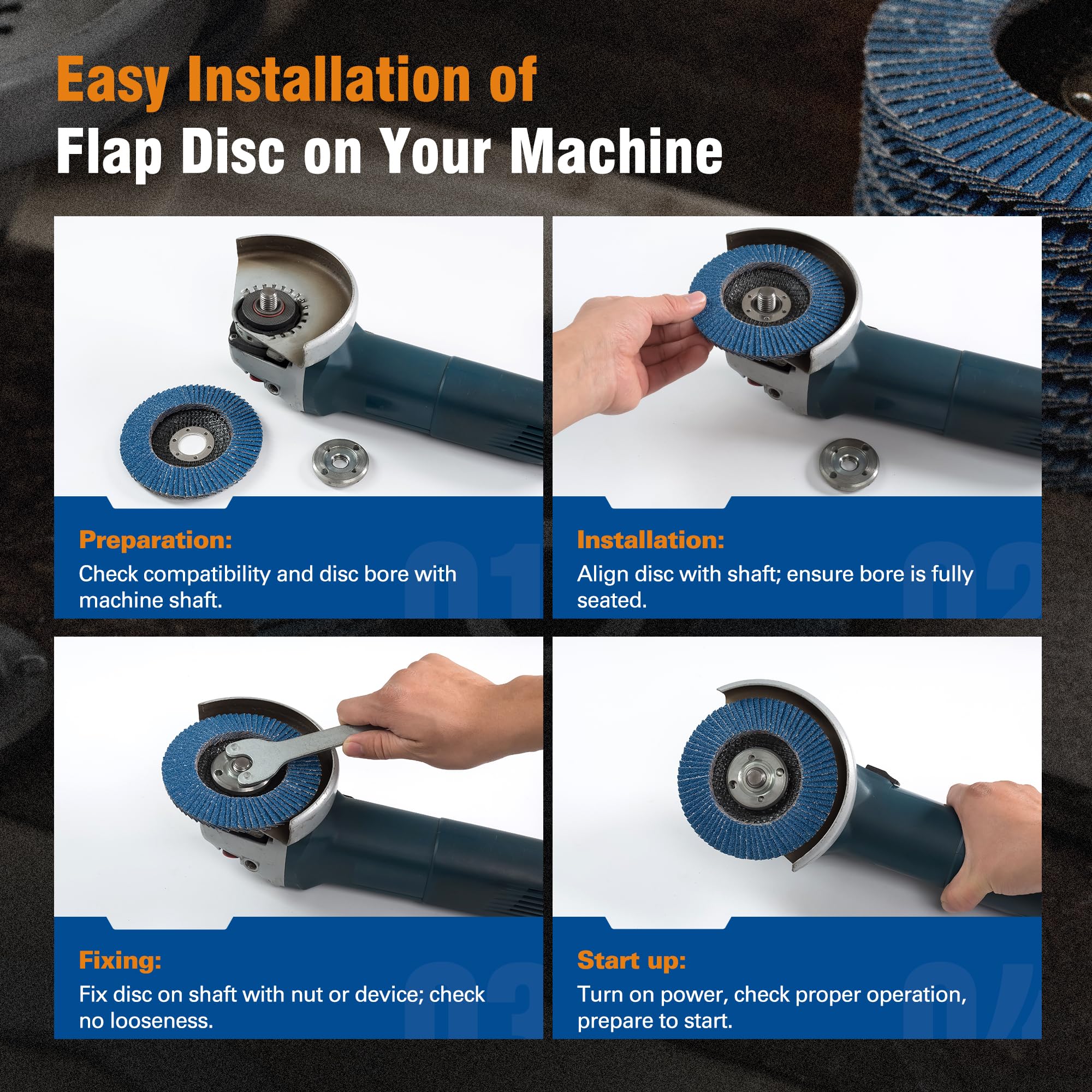 Easy Installation of
Flap Disc on Your Machine

Preparation:
Check compatibility and disc bore with machine shaft.

01

Installation:
Align disc with shaft; ensure bore is fully seated.

02

Fixing:
Fix disc on shaft with nut or device; check no looseness.

03

Start up:
Turn on power, check proper operation, prepare to start.

04