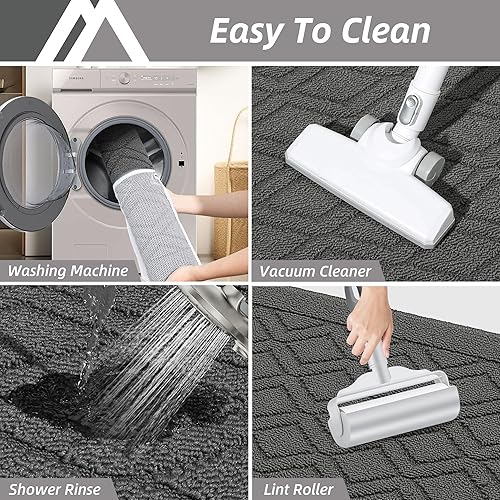 Easy To Clean

SAMSUNG

Washing Machine

Vacuum Cleaner

Shower Rinse

Lint Roller