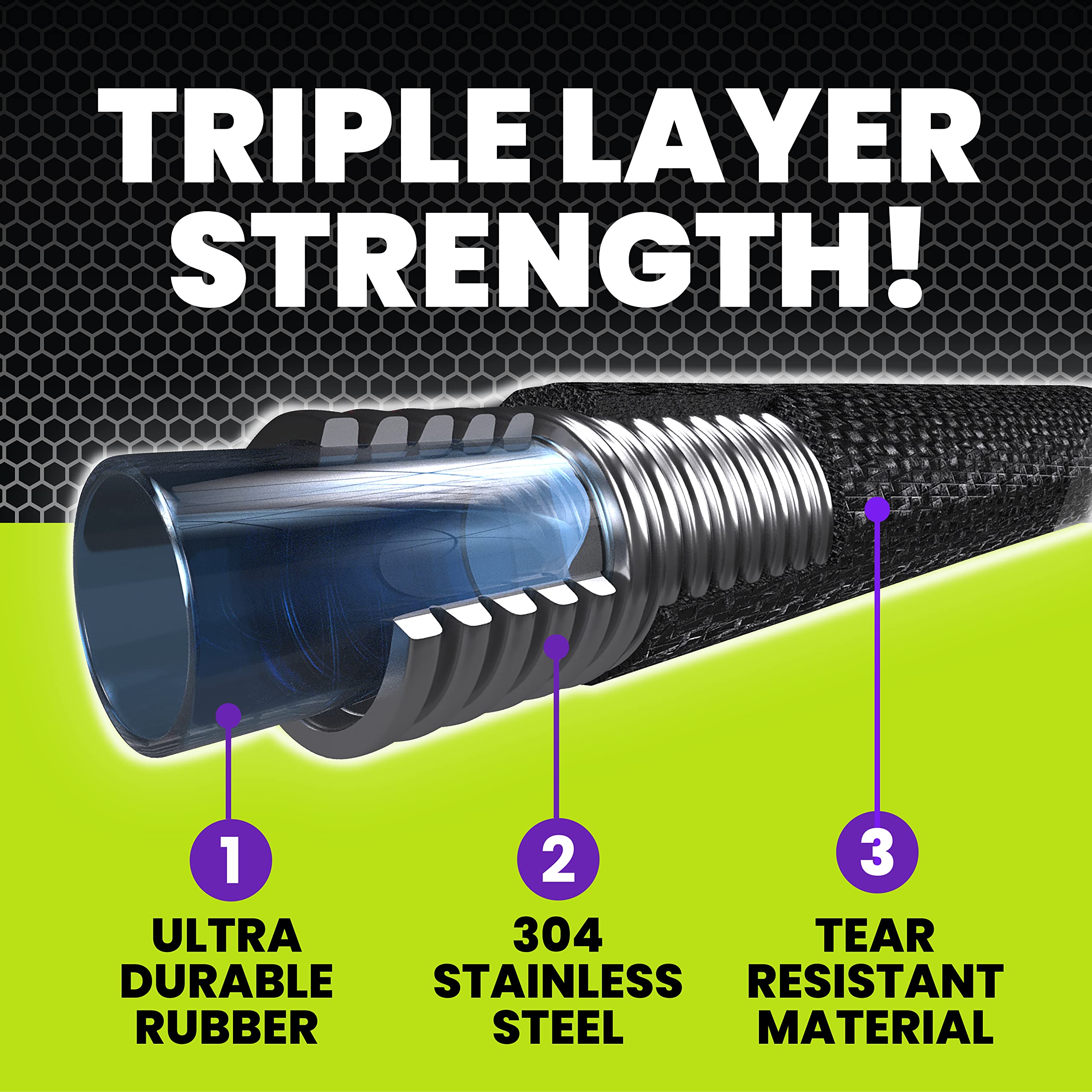 TRIPLE LAYER STRENGTH!

1
ULTRA DURABLE RUBBER

2
304 STAINLESS STEEL

3
TEAR RESISTANT MATERIAL