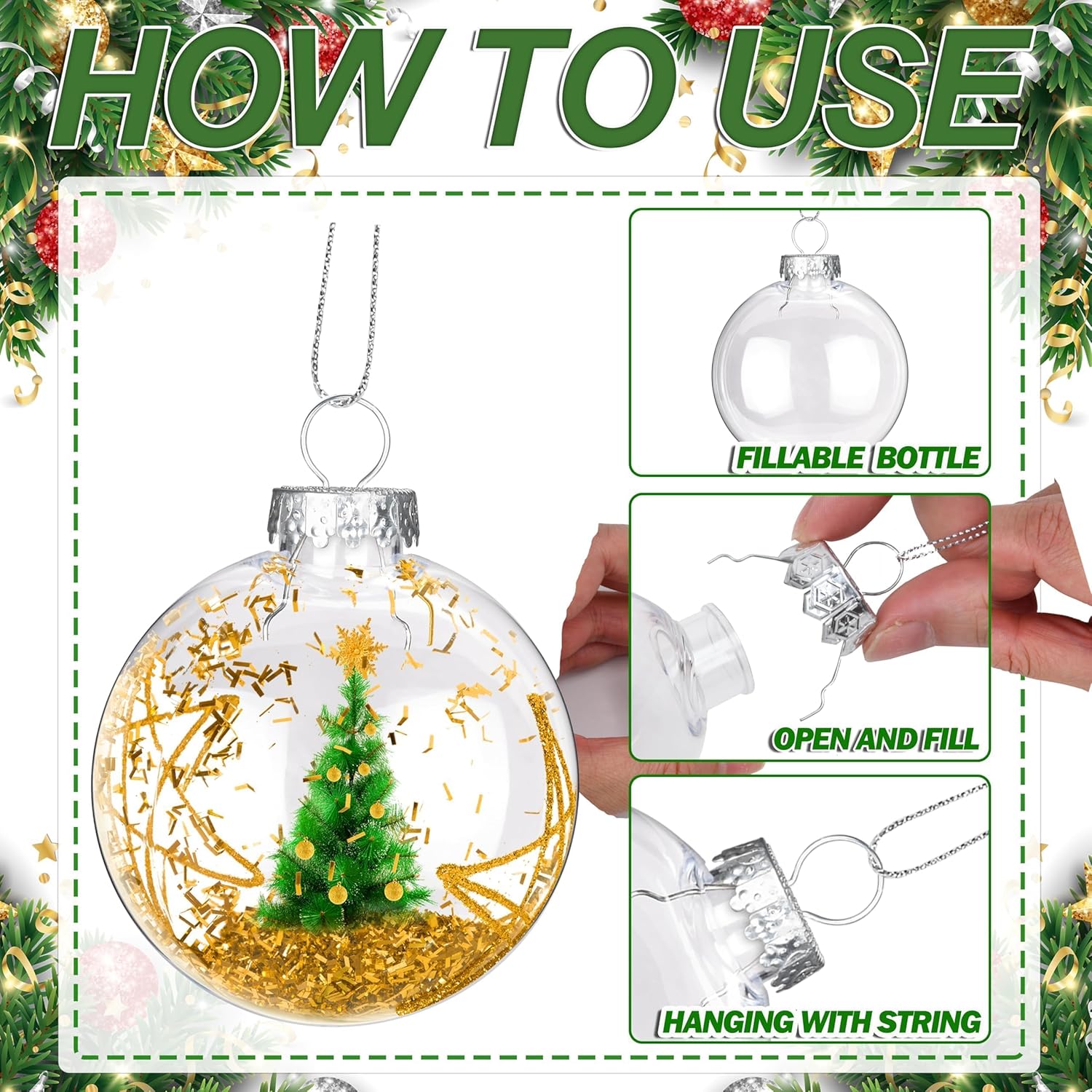 HOW TO USE

FILLABLE BOTTLE

OPEN AND FILL

HANGING WITH STRING