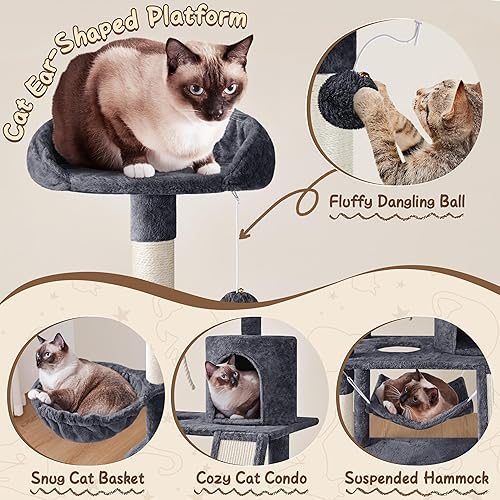 Cat Ear-Shaped Platform

Fluffy Dangling Ball

Snug Cat Basket

Cozy Cat Condo

Suspended Hammock