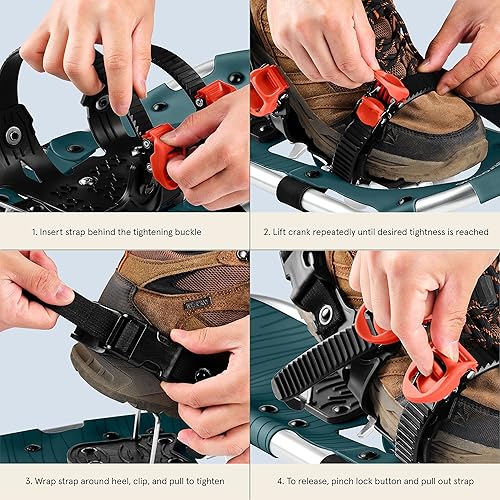 1. Insert strap behind the tightening buckle

2. Lift crank repeatedly until desired tightness is reached

3. Wrap strap around heel, clip, and pull to tighten

4. To release, pinch lock button and pull out strap