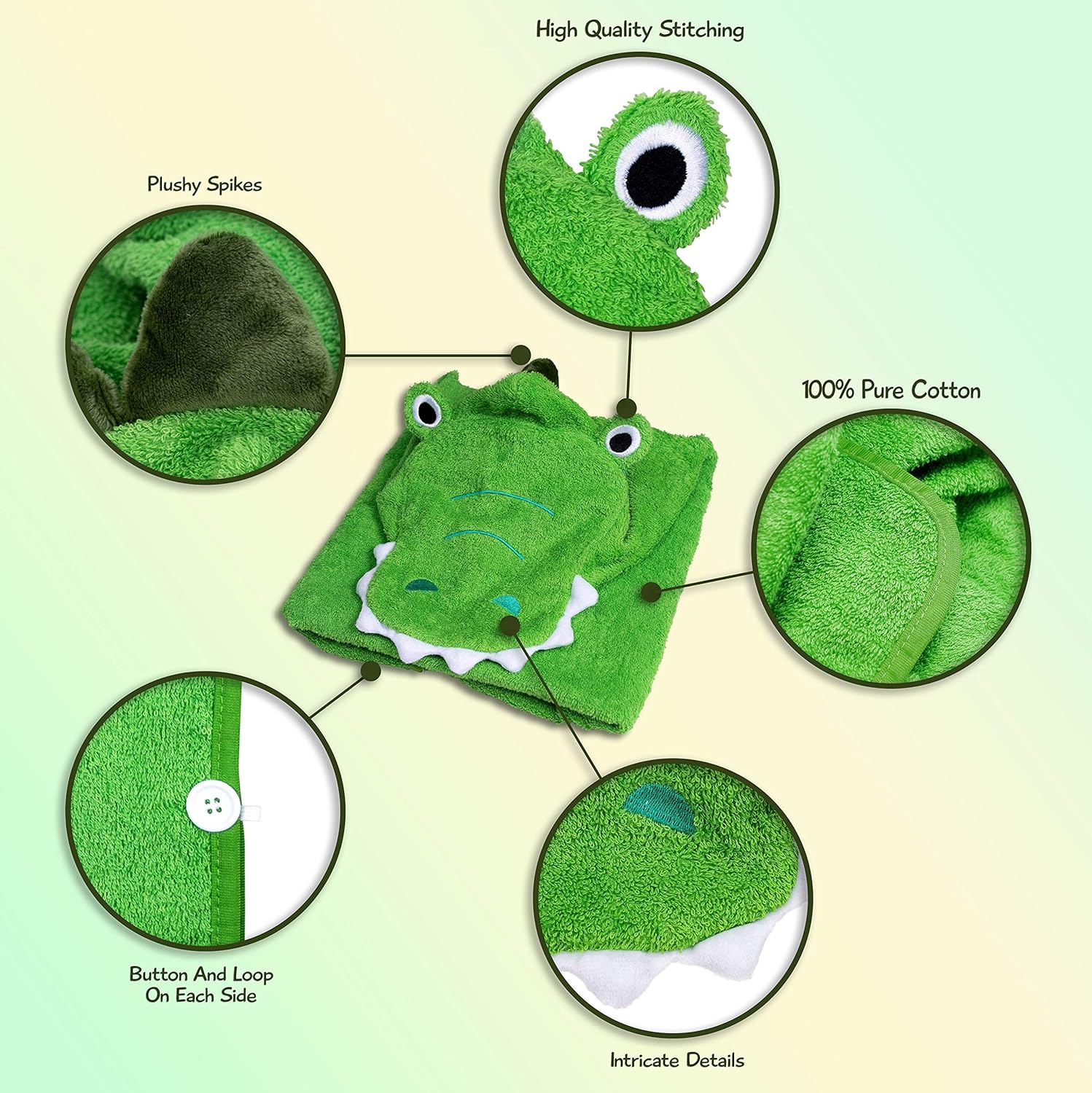 High Quality Stitching

Plushy Spikes

100% Pure Cotton

Button And Loop On Each Side

Intricate Details