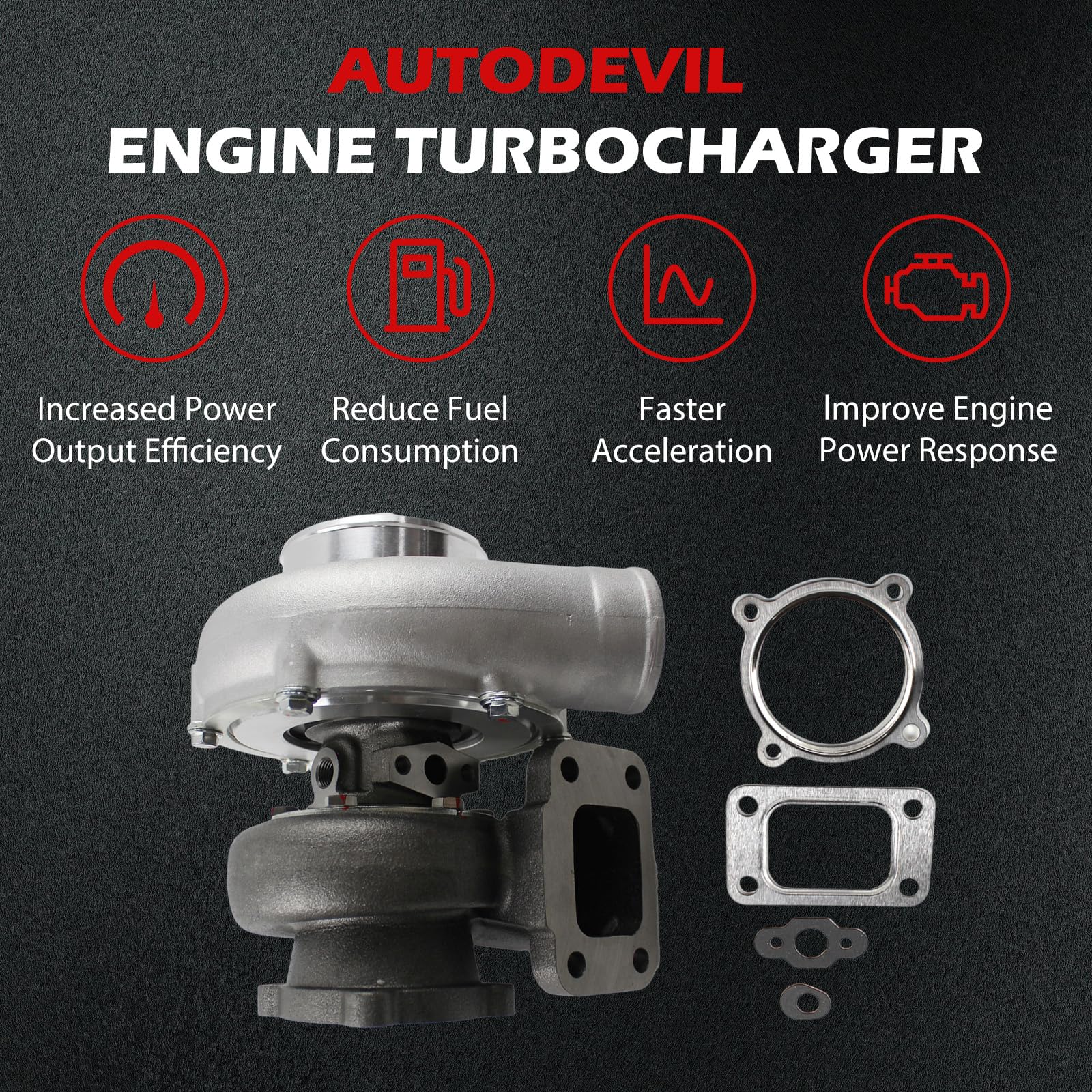 AUTODEVIL
ENGINE TURBOCHARGER

Increased Power Output Efficiency

Reduce Fuel Consumption

Faster Acceleration

Improve Engine Power Response