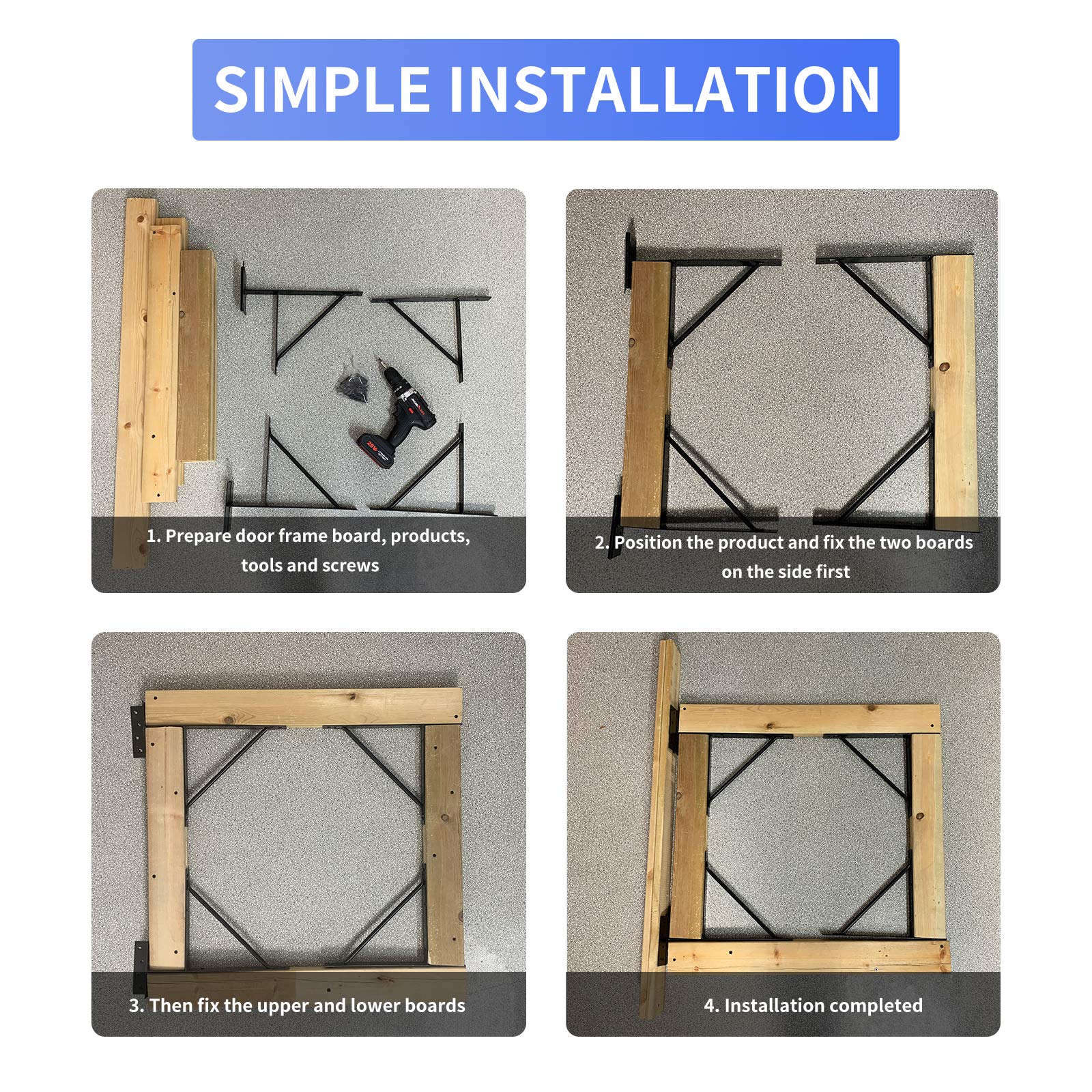 SIMPLE INSTALLATION

1. Prepare door frame board, products, tools and screws

2. Position the product and fix the two boards on the side first

3. Then fix the upper and lower boards

4. Installation completed