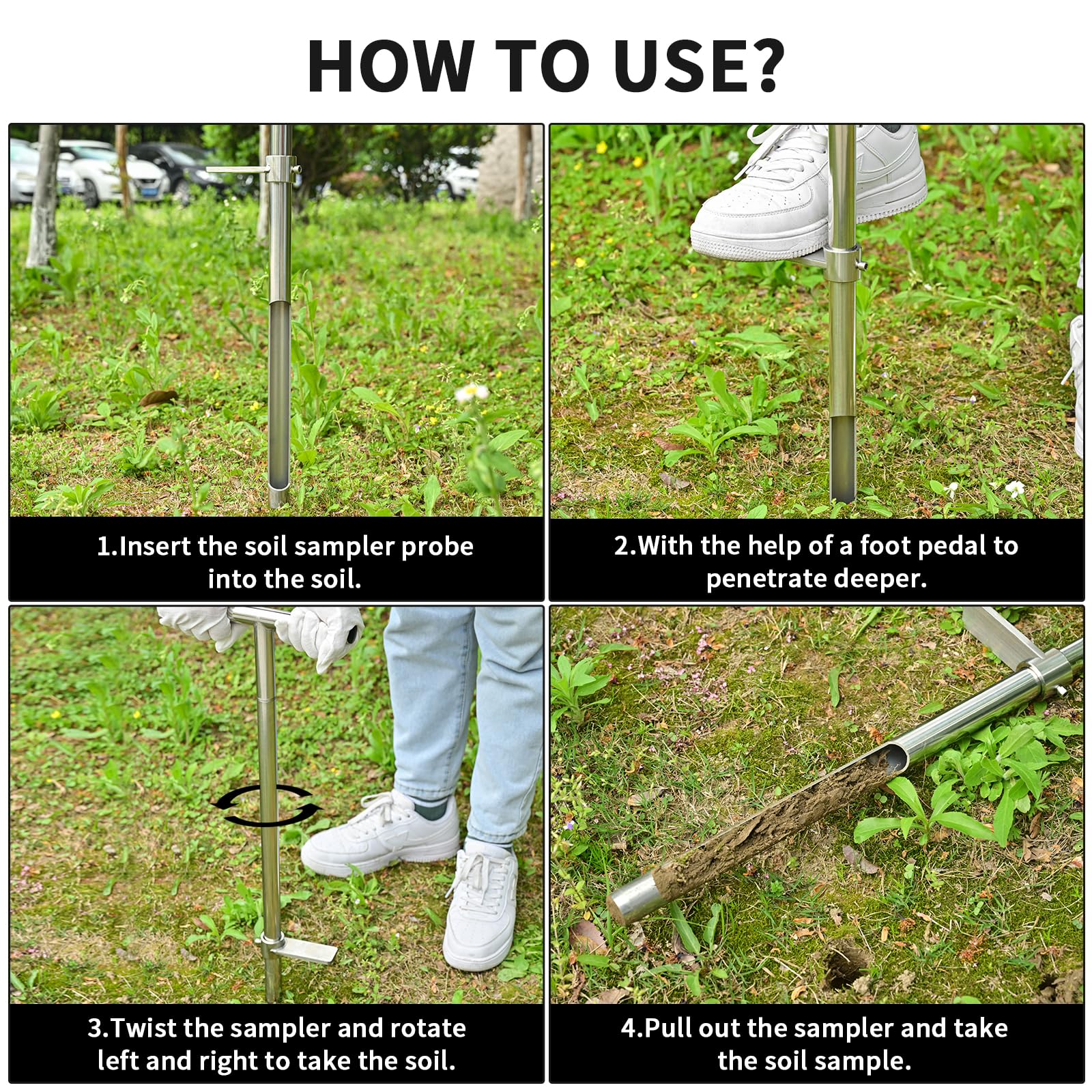 HOW TO USE?

1.Insert the soil sampler probe into the soil.

2.With the help of a foot pedal to penetrate deeper.

3.Twist the sampler and rotate left and right to take the soil.

4.Pull out the sampler and take the soil sample.