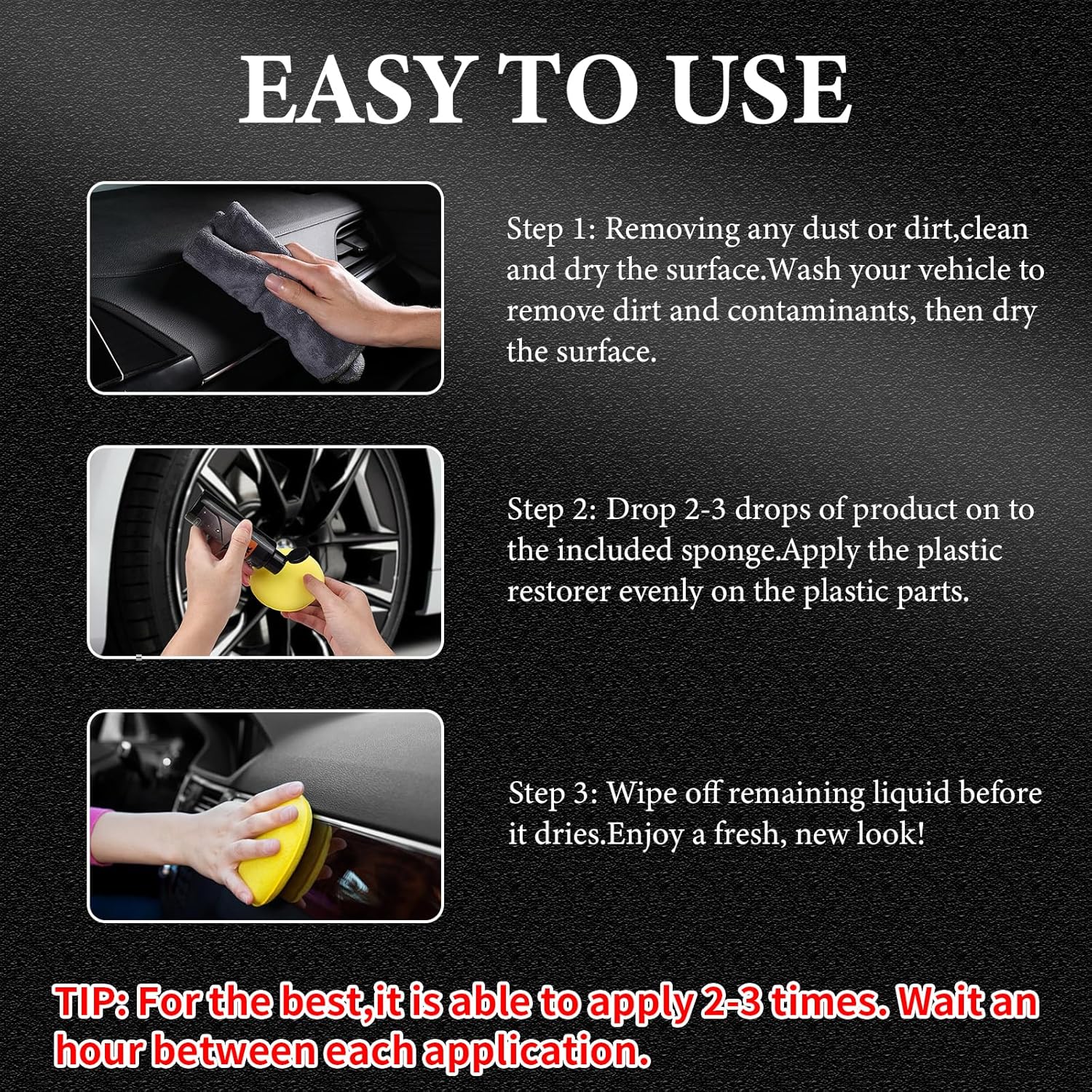 EASY TO USE

Step 1: Removing any dust or dirt,clean and dry the surface.Wash your vehicle to remove dirt and contaminants, then dry the surface.

Step 2: Drop 2-3 drops of product on to the included sponge.Apply the plastic restorer evenly on the plastic parts.

Step 3: Wipe off remaining liquid before it dries.Enjoy a fresh, new look!

TIP: For the best,it is able to apply 2-3 times. Wait an hour between each application.