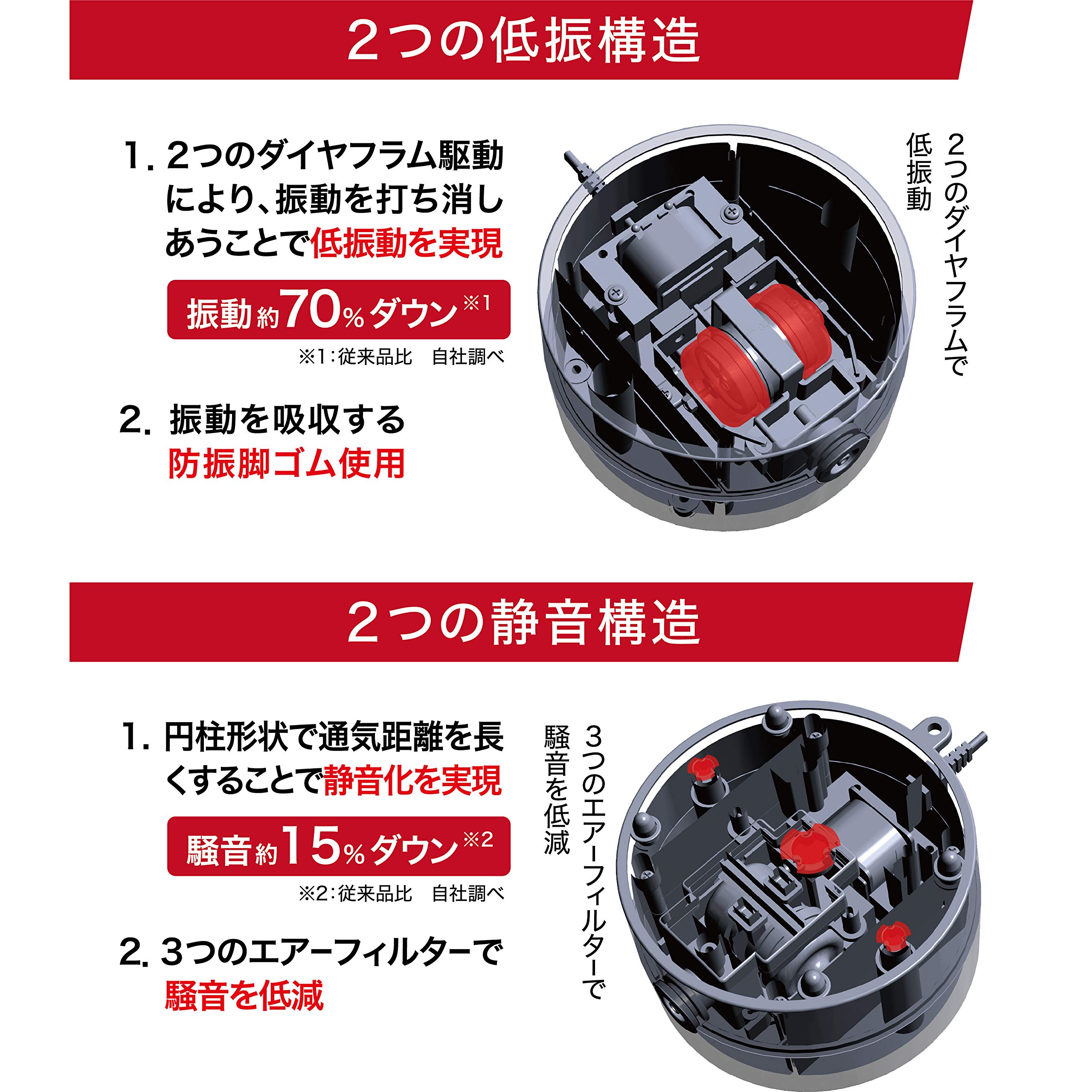 2つの低振構造

1. 2つのダイヤフラム駆動により、振動を打ち消しあうことで低振動を実現

振動約70%ダウン※1

※1：従来品比　自社調べ

2. 振動を吸収する防振脚ゴム使用

2つのダイヤフラムで低振動

2つの静音構造

1. 円柱形状で通気距離を長くすることで静音化を実現

騒音約15%ダウン※2

※2：従来品比　自社調べ

2. 3つのエアーフィルターで騒音を低減

3つのエアーフィルターで騒音を低減