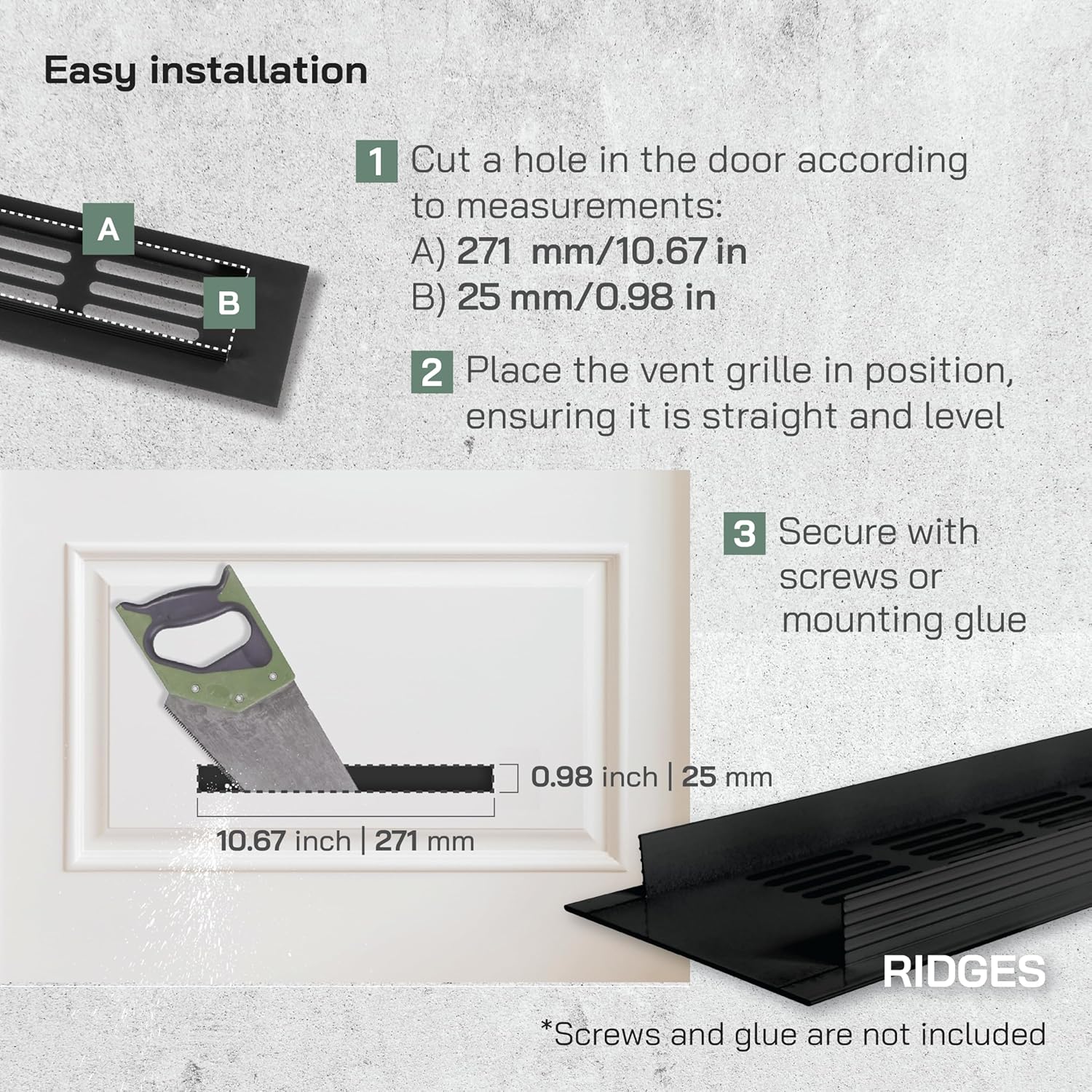 Easy installation

A

B

1 Cut a hole in the door according to measurements:
A) 271 mm/10.67 in
B) 25 mm/0.98 in

2 Place the vent grille in position, ensuring it is straight and level

3 Secure with screws or mounting glue

0.98 inch | 25 mm

10.67 inch | 271 mm

RIDGES

*Screws and glue are not included