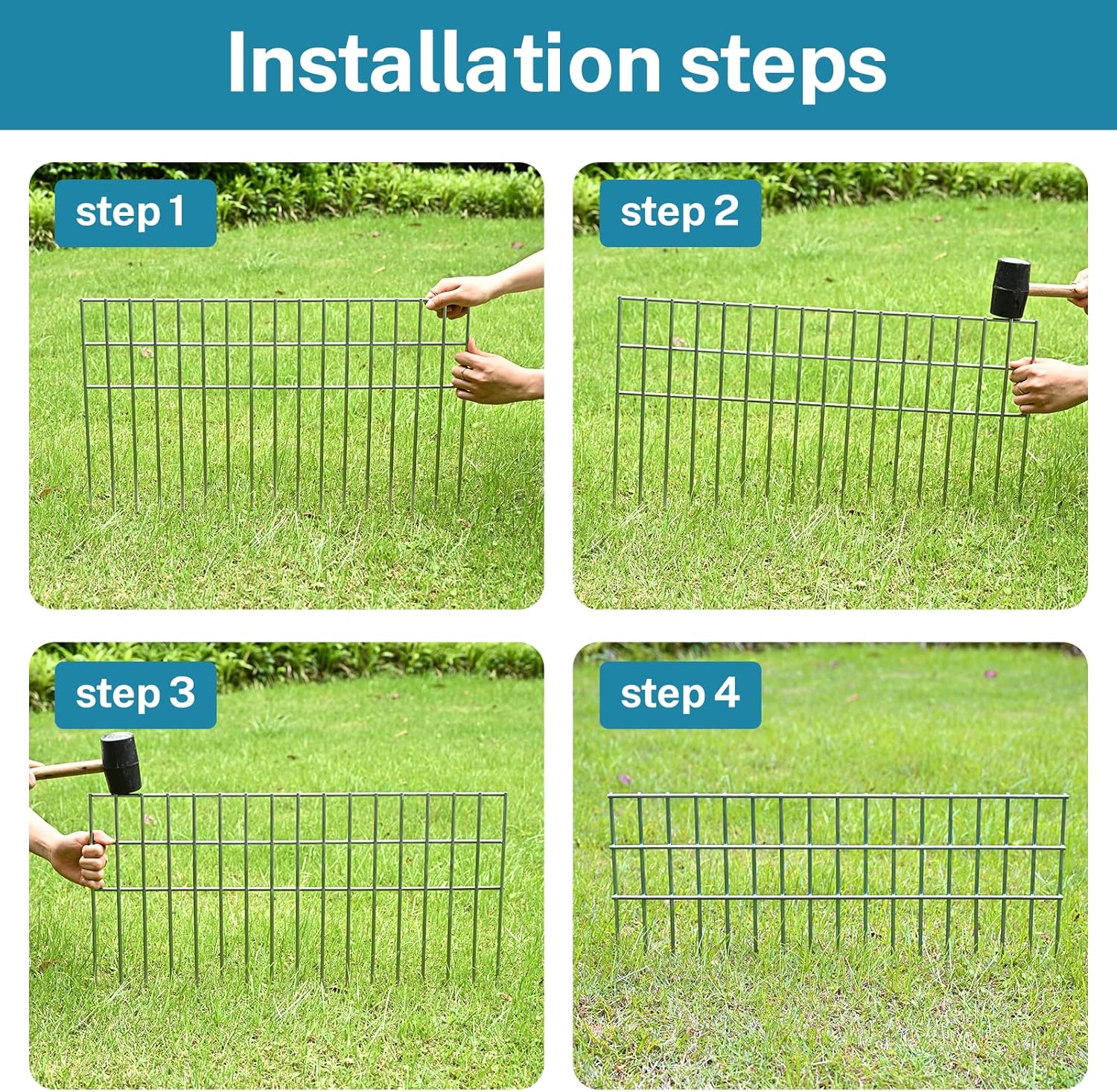 Installation steps

step 1

step 2

step 3

step 4