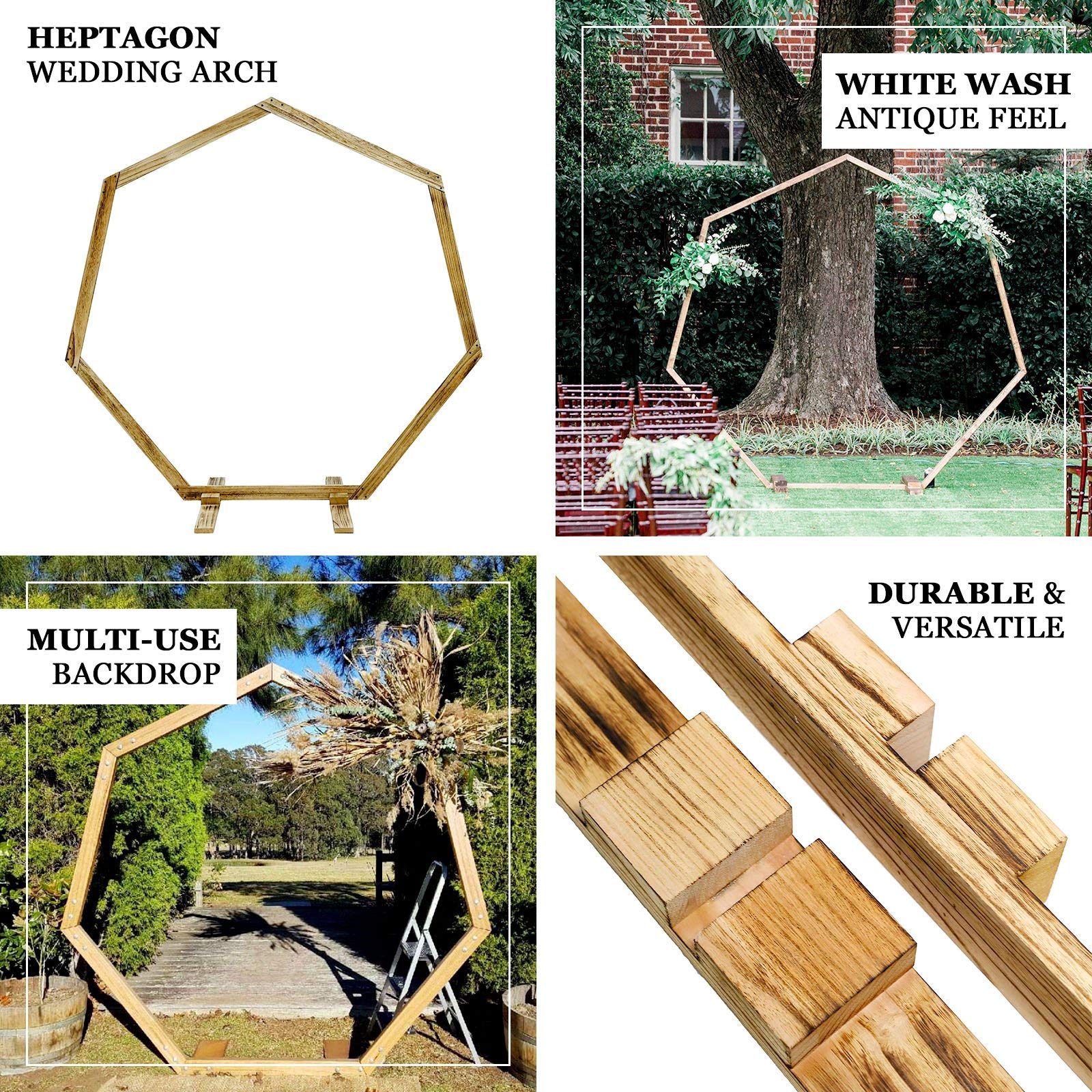 HEPTAGON
WEDDING ARCH

WHITE WASH
ANTIQUE FEEL

MULTI-USE
BACKDROP

DURABLE &
VERSATILE