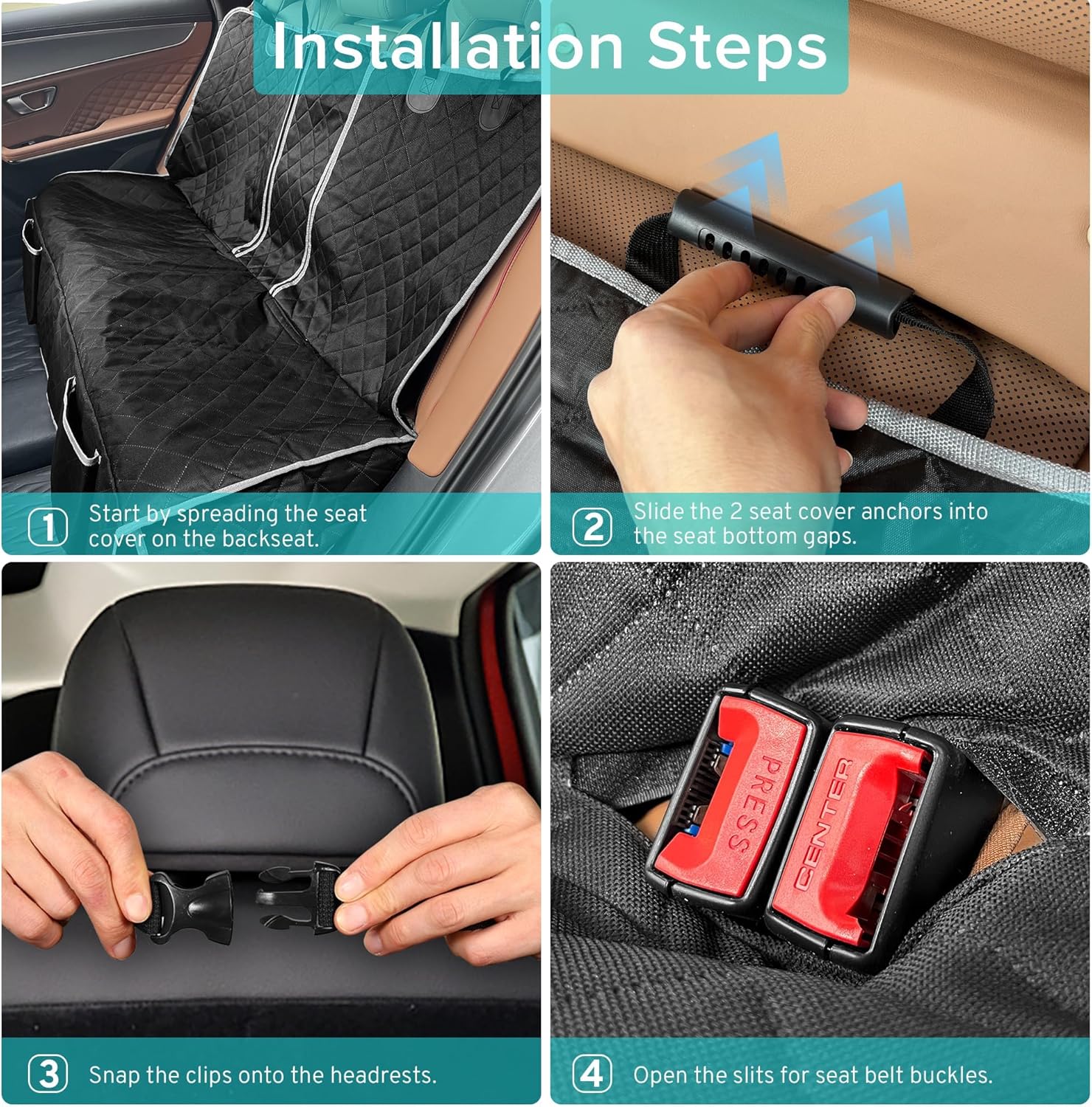 Installation Steps

1 Start by spreading the seat cover on the backseat.

2 Slide the 2 seat cover anchors into the seat bottom gaps.

PRESS

CENTER

3 Snap the clips onto the headrests.

4 Open the slits for seat belt buckles.