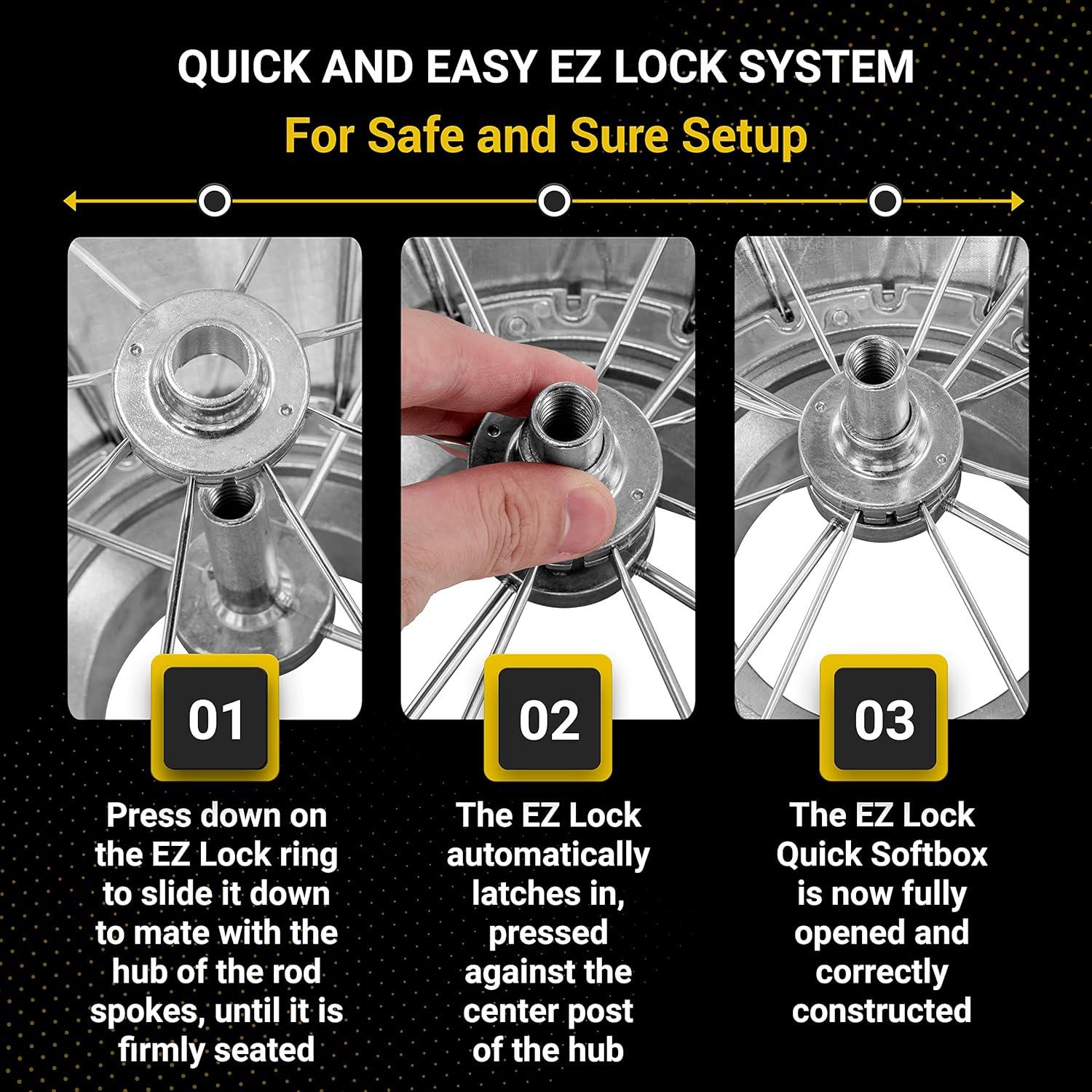 QUICK AND EASY EZ LOCK SYSTEM

For Safe and Sure Setup

01

Press down on the EZ Lock ring to slide it down to mate with the hub of the rod spokes, until it is firmly seated

02

The EZ Lock automatically latches in, pressed against the center post of the hub

03

The EZ Lock Quick Softbox is now fully opened and correctly constructed