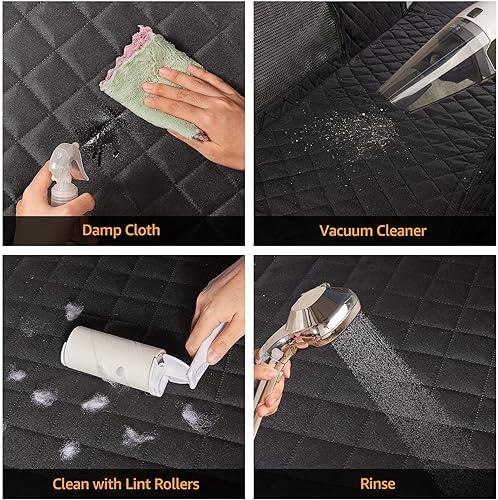 Damp Cloth

Vacuum Cleaner

Clean with Lint Rollers

Rinse