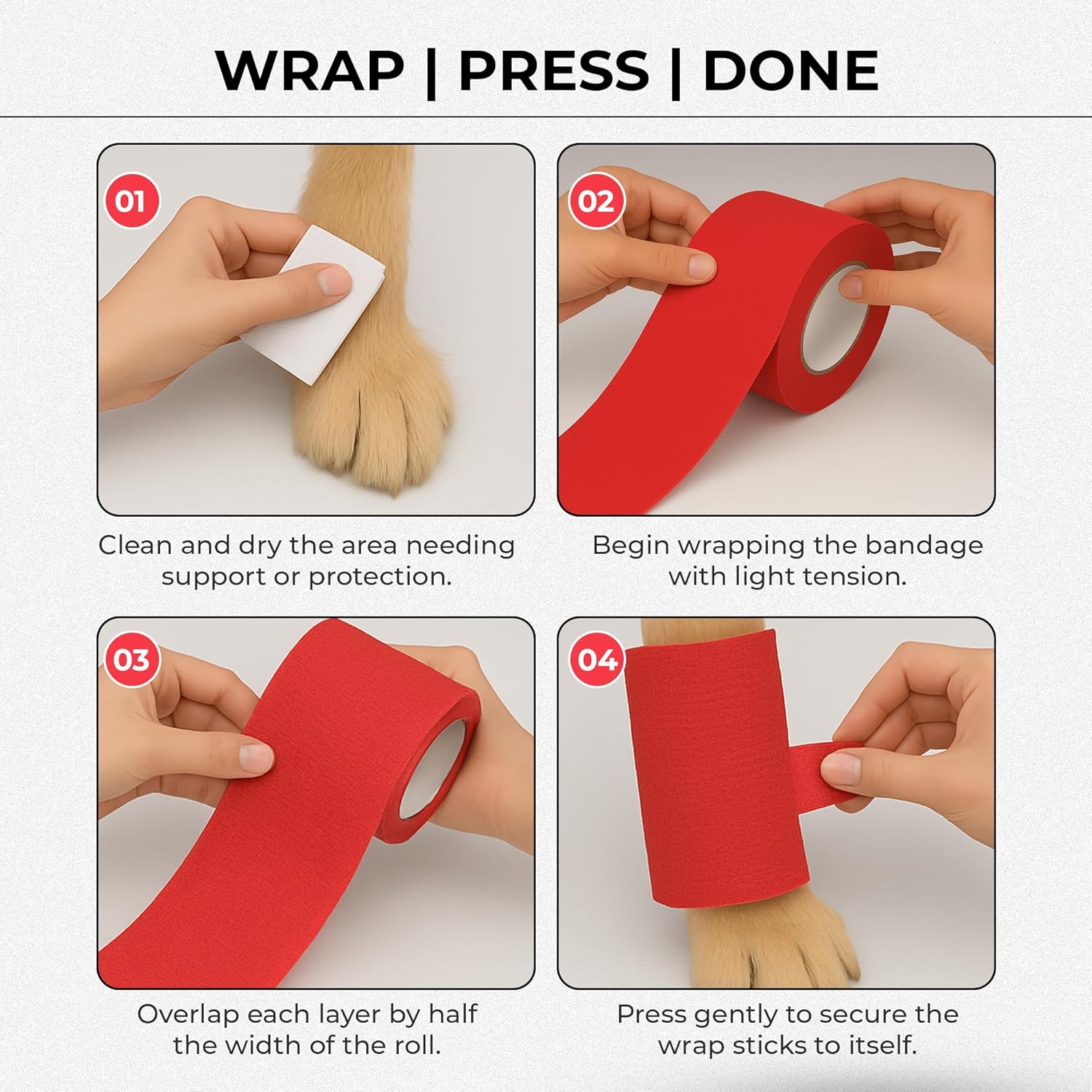 WRAP | PRESS | DONE

01

Clean and dry the area needing support or protection.

02

Begin wrapping the bandage with light tension.

03

Overlap each layer by half the width of the roll.

04

Press gently to secure the wrap sticks to itself.