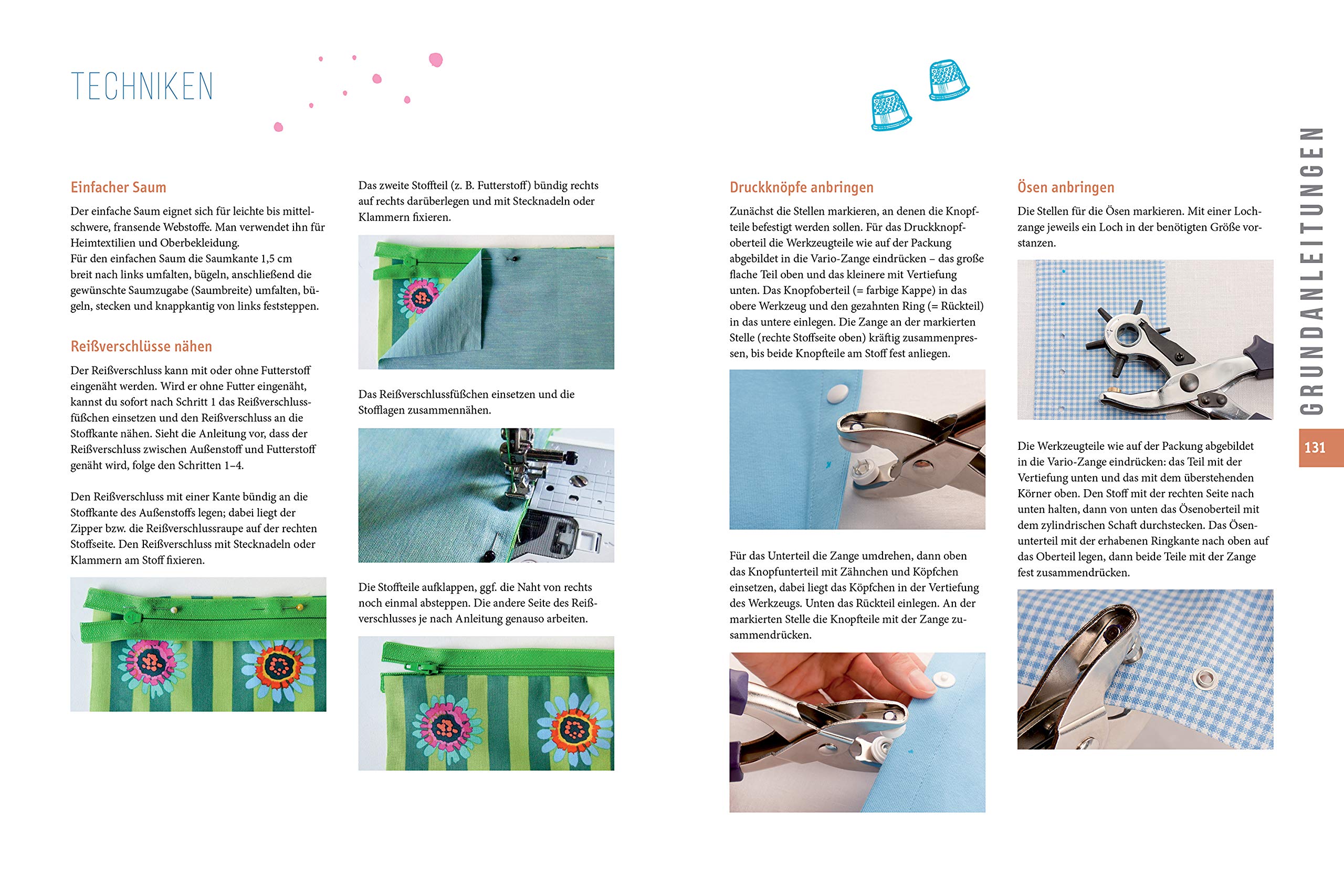 TECHNIKEN

Einfacher Saum

Der einfache Saum eignet sich für leichte bis mittelschwere, fransende Webstoffe. Man verwendet ihn für Heimtextilien und Oberbekleidung.
Für den einfachen Saum die Saumkante 1,5 cm breit nach links umfalten, bügeln, anschließend die gewünschte Saumzugabe (Saumbreite) umfalten, bügeln, stecken und knappkantig von links feststeppen.

Reißverschlüsse nähen

Der Reißverschluss kann mit oder ohne Futterstoff eingenäht werden. Wird er ohne Futter eingenäht, kannst du sofort nach Schritt 1 das Reißverschlussfüßchen einsetzen und den Reißverschluss an die Stoffkante nähen. Sieht die Anleitung vor, dass der Reißverschluss zwischen Außenstoff und Futterstoff genäht wird, folge den Schritten 1–4.

Den Reißverschluss mit einer Kante bündig an die Stoffkante des Außenstoffs legen; dabei liegt der Zipper bzw. die Reißverschlussraupe auf der rechten Stoffseite. Den Reißverschluss mit Stecknadeln oder Klammern am Stoff fixieren.

Das zweite Stoffteil (z. B. Futterstoff) bündig rechts auf rechts darüberlegen und mit Stecknadeln oder Klammern fixieren.

Das Reißverschlussfüßchen einsetzen und die Stofflagen zusammennähen.

Die Stoffteile aufklappen, ggf. die Naht von rechts noch einmal absteppen. Die andere Seite des Reißverschlusses je nach Anleitung genauso arbeiten.

Druckknöpfe anbringen

Zunächst die Stellen markieren, an denen die Knopfteile befestigt werden sollen. Für das Druckknopfoberteil die Werkzeugteile wie auf der Packung abgebildet in die Vario-Zange eindrücken – das große flache Teil oben und das kleinere mit Vertiefung unten. Das Knopfoberteil (= farbige Kappe) in das obere Werkzeug und den gezahnten Ring (= Rückteil) in das untere einlegen. Die Zange an der markierten Stelle (rechte Stoffseite oben) kräftig zusammenpressen, bis beide Knopfteile am Stoff fest anliegen.

Für das Unterteil die Zange umdrehen, dann oben das Knopfunterteil mit Zähnchen und Köpfchen einsetzen, dabei liegt das Köpfchen in der Vertiefung des Werkzeugs. Unten das Rückteil einlegen. An der markierten Stelle die Knopfteile mit der Zange zusammendrücken.

Ösen anbringen

Die Stellen für die Ösen markieren. Mit einer Lochzange jeweils ein Loch in der benötigten Größe vorstanzen.

Die Werkzeugteile wie auf der Packung abgebildet in die Vario-Zange eindrücken: das Teil mit der Vertiefung unten und das mit dem überstehenden Körner oben. Den Stoff mit der rechten Seite nach unten halten, dann von unten das Ösenoberteil mit dem zylindrischen Schaft durchstecken. Das Ösenunterteil mit der erhabenen Ringkante nach oben auf das Oberteil legen, dann beide Teile mit der Zange fest zusammendrücken.

GRUNDANLEITUNGEN

131