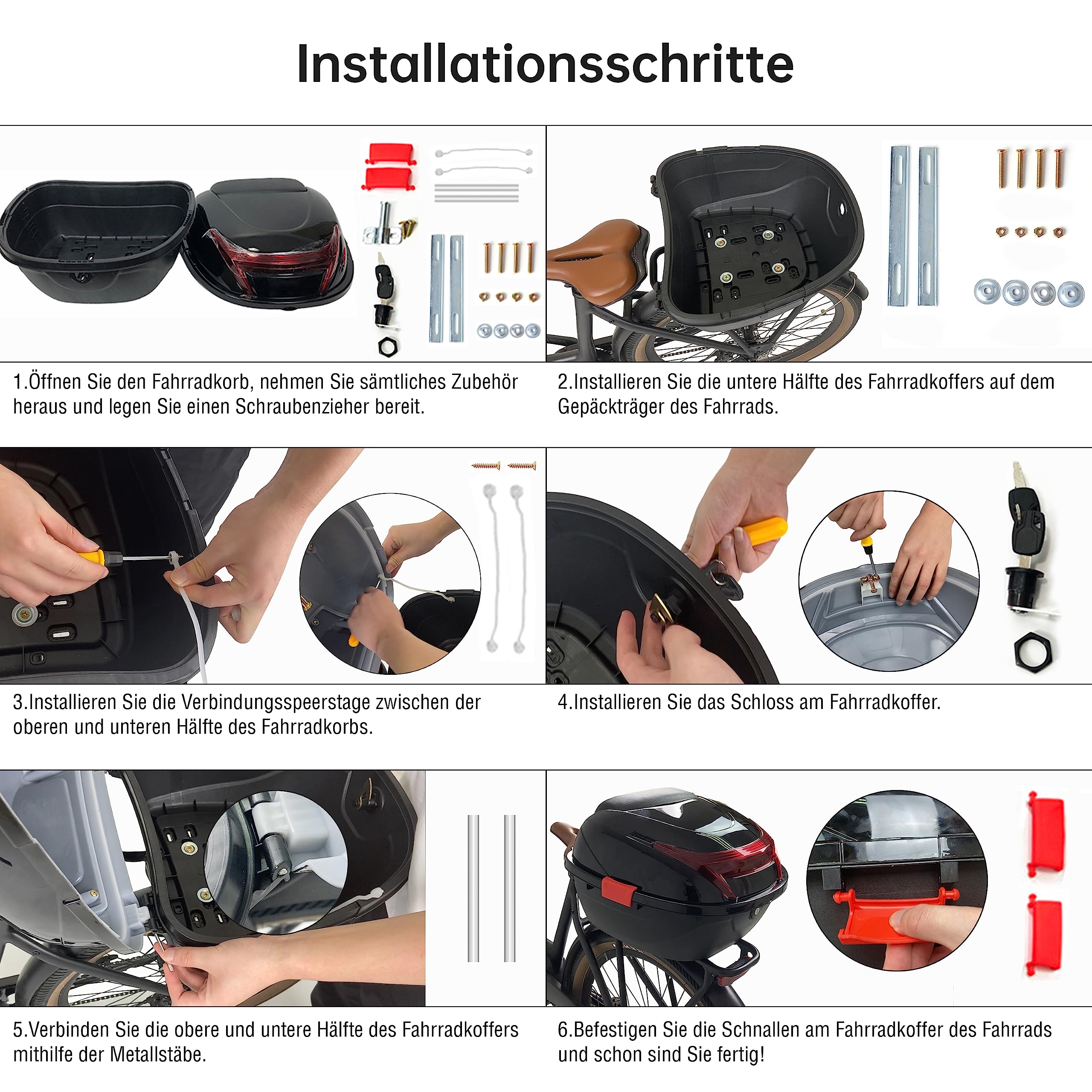 Installationsschritte

1.Öffnen Sie den Fahrradkorb, nehmen Sie sämtliches Zubehör heraus und legen Sie einen Schraubenzieher bereit.

2.Installieren Sie die untere Hälfte des Fahrradkoffers auf dem Gepäckträger des Fahrrads.

3.Installieren Sie die Verbindungsspeerstage zwischen der oberen und unteren Hälfte des Fahrradkorbs.

4.Installieren Sie das Schloss am Fahrradkoffer.

5.Verbinden Sie die obere und untere Hälfte des Fahrradkoffers mithilfe der Metallstäbe.

6.Befestigen Sie die Schnallen am Fahrradkoffer des Fahrrads und schon sind Sie fertig!