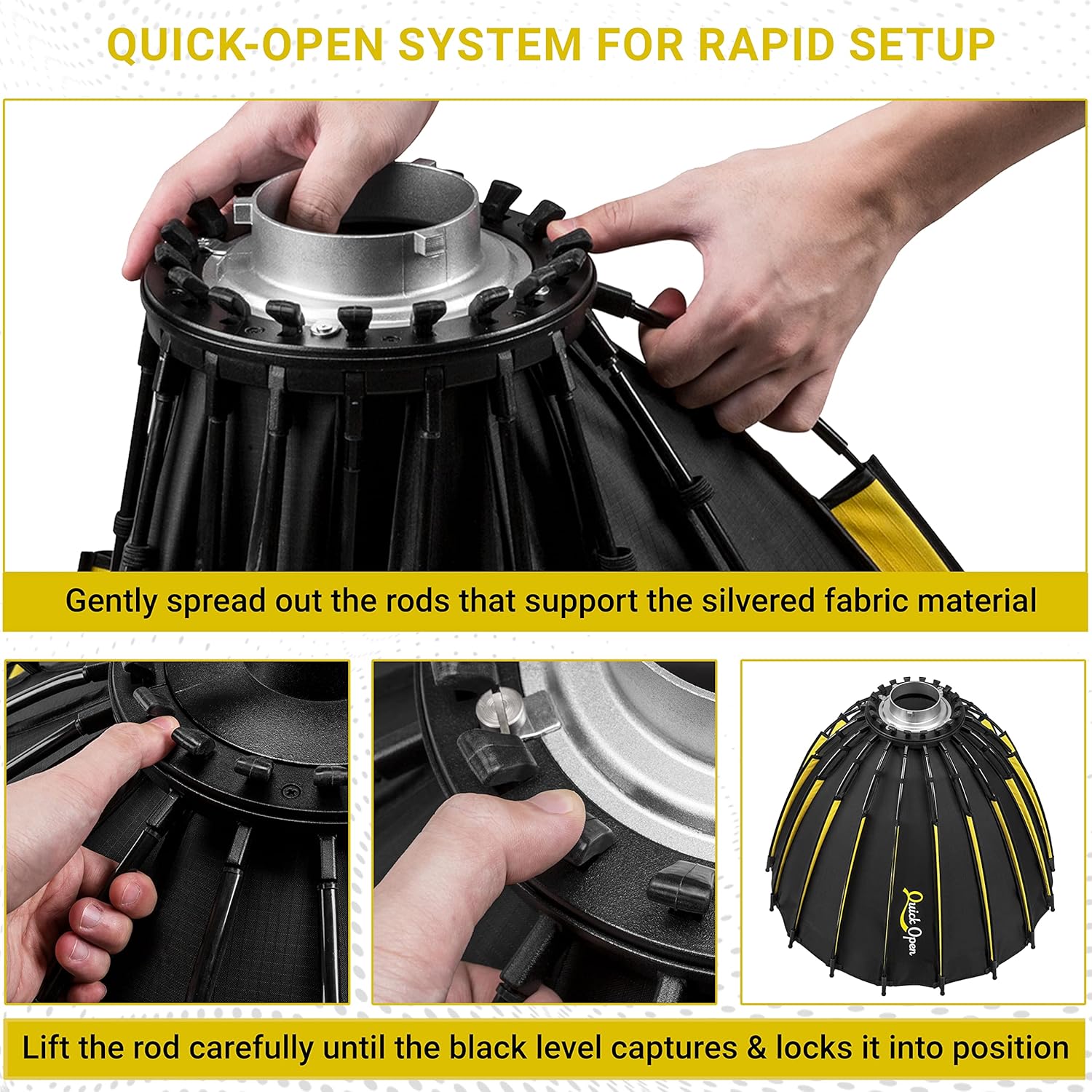 QUICK-OPEN SYSTEM FOR RAPID SETUP

Gently spread out the rods that support the silvered fabric material

Quick Open

Lift the rod carefully until the black level captures & locks it into position