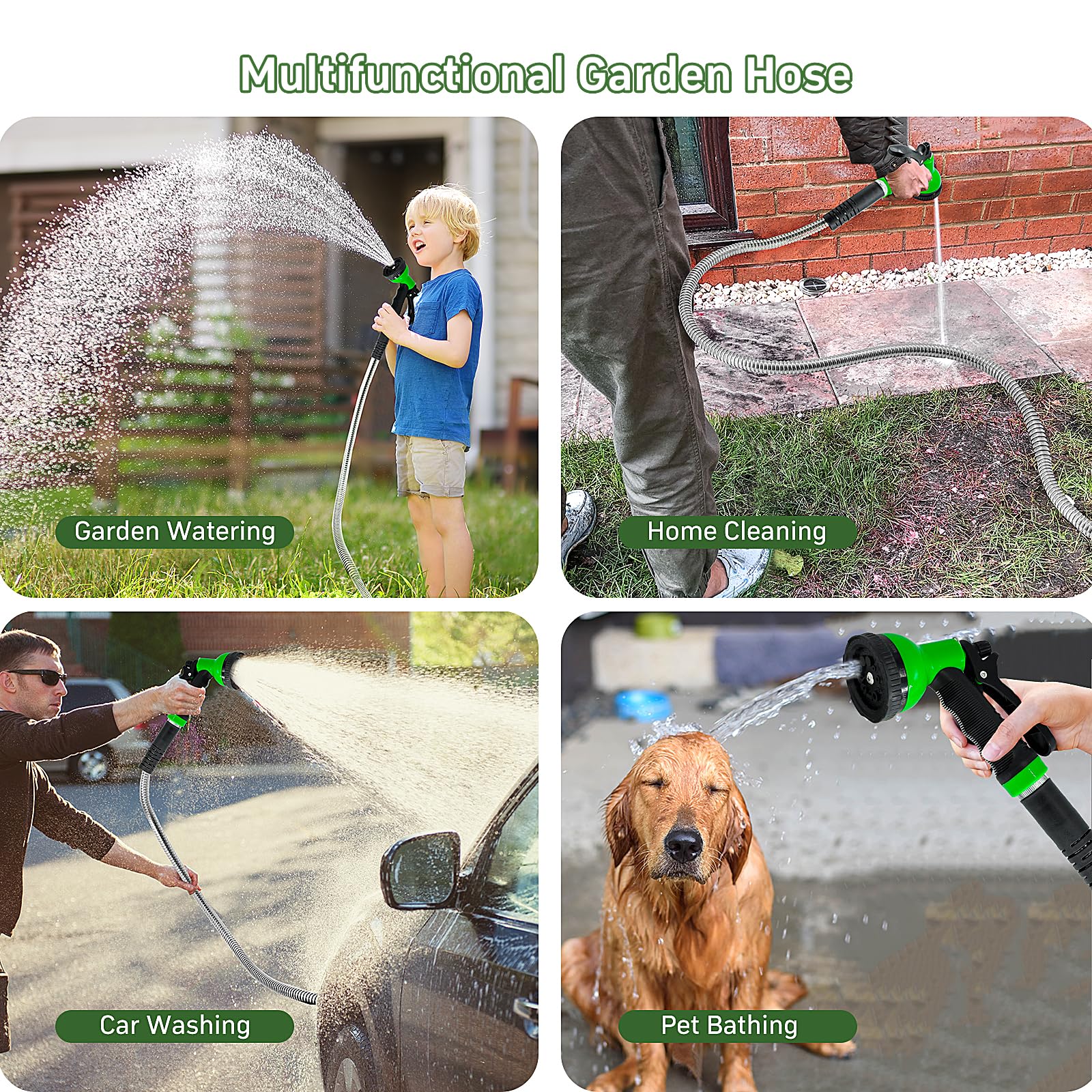 Multifunctional Garden Hose

Garden Watering

Home Cleaning

Car Washing

Pet Bathing